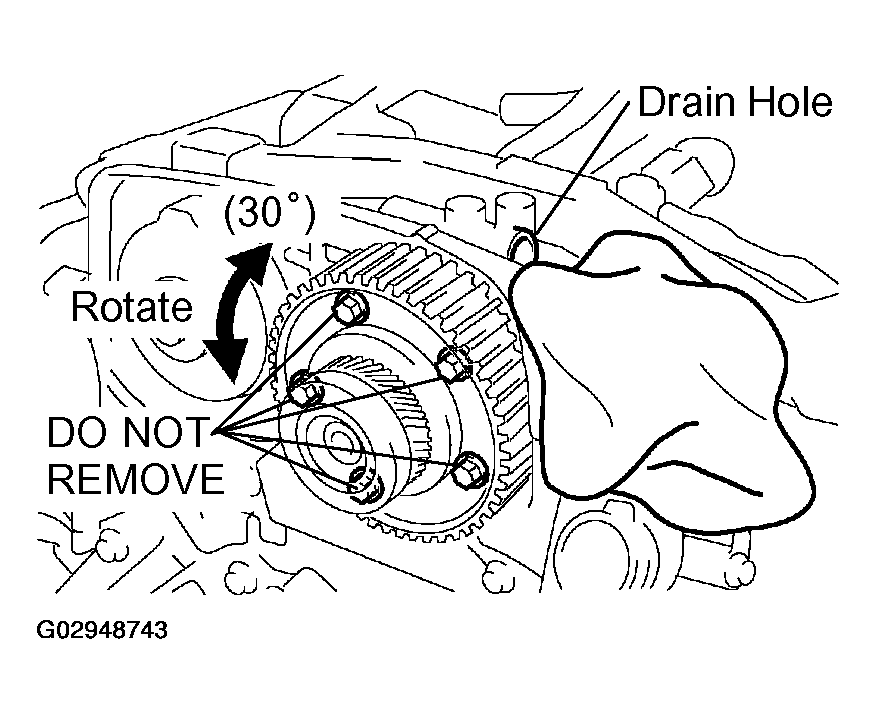 Drain Hole

(30°)

Rotate

DO NOT REMOVE

G02948743