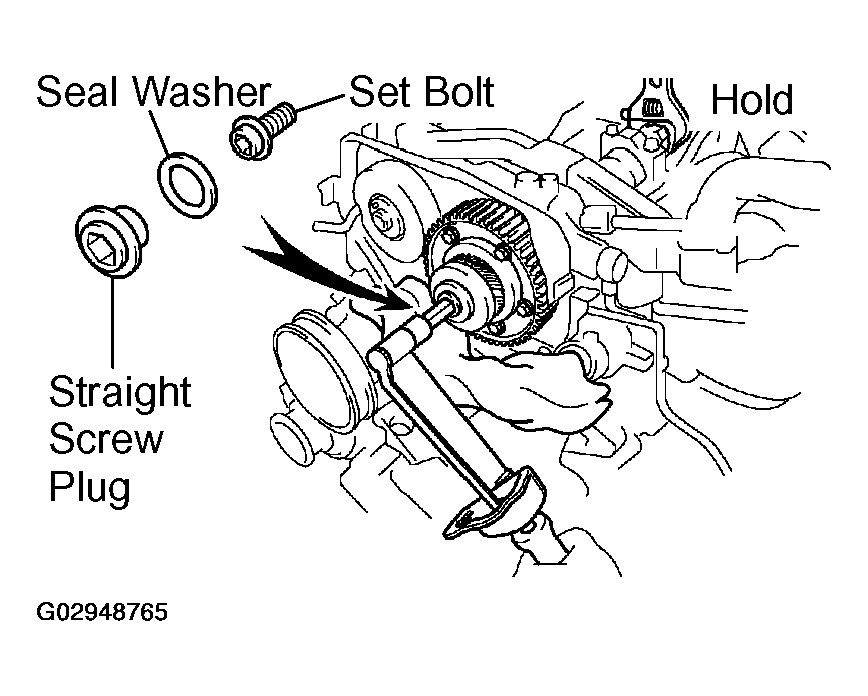 Seal Washer
Set Bolt
Hold
Straight Screw Plug
G02948765