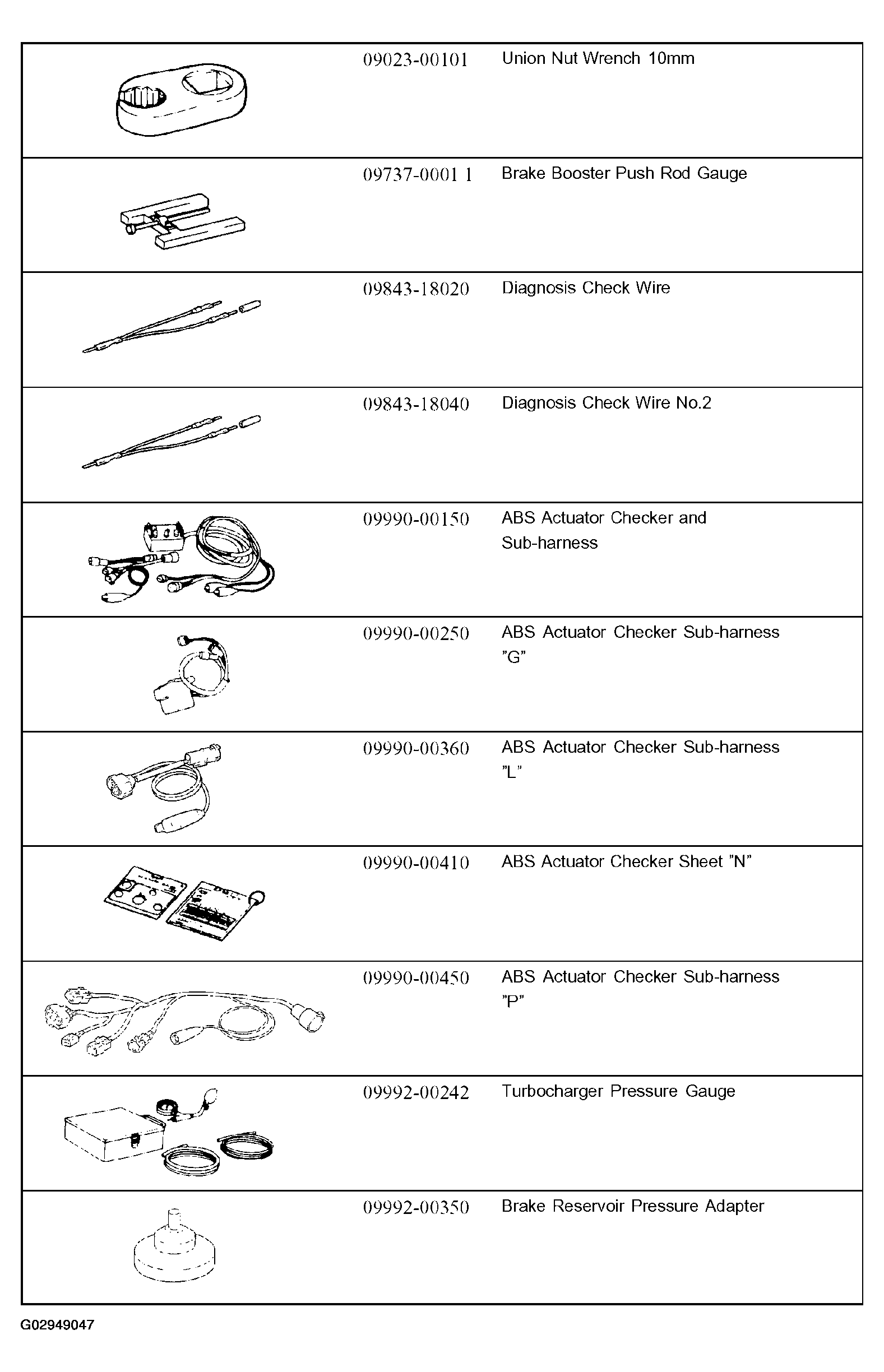 | | | |
|---|---|---|
| | 09023-00101 | Union Nut Wrench 10mm |
| | 09737-0001 1 | Brake Booster Push Rod Gauge |
| | 09843-18020 | Diagnosis Check Wire |
| | 09843-18040 | Diagnosis Check Wire No.2 |
| | 09990-00150 | ABS Actuator Checker and Sub-harness |
| | 09990-00250 | ABS Actuator Checker Sub-harness "G" |
| | 09990-00360 | ABS Actuator Checker Sub-harness "L" |
| | 09990-00410 | ABS Actuator Checker Sheet "N" |
| | 09990-00450 | ABS Actuator Checker Sub-harness "P" |
| | 09992-00242 | Turbocharger Pressure Gauge |
| | 09992-00350 | Brake Reservoir Pressure Adapter |

G02949047