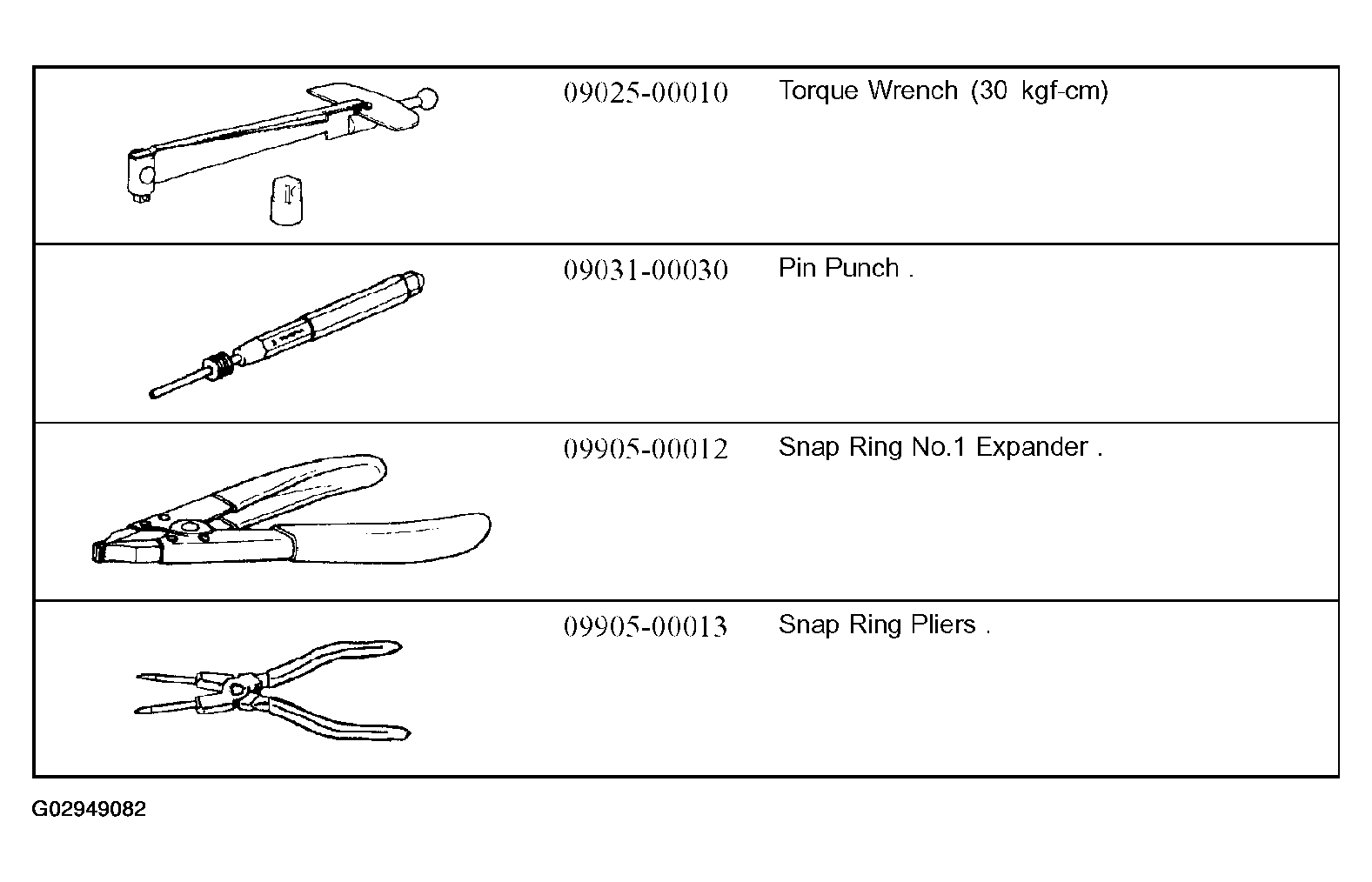 | | | |
|---|---|---|
| | 09025-00010 | Torque Wrench (30 kgf-cm) |
| | 09031-00030 | Pin Punch . |
| | 09905-00012 | Snap Ring No.1 Expander . |
| | 09905-00013 | Snap Ring Pliers . |

G02949082