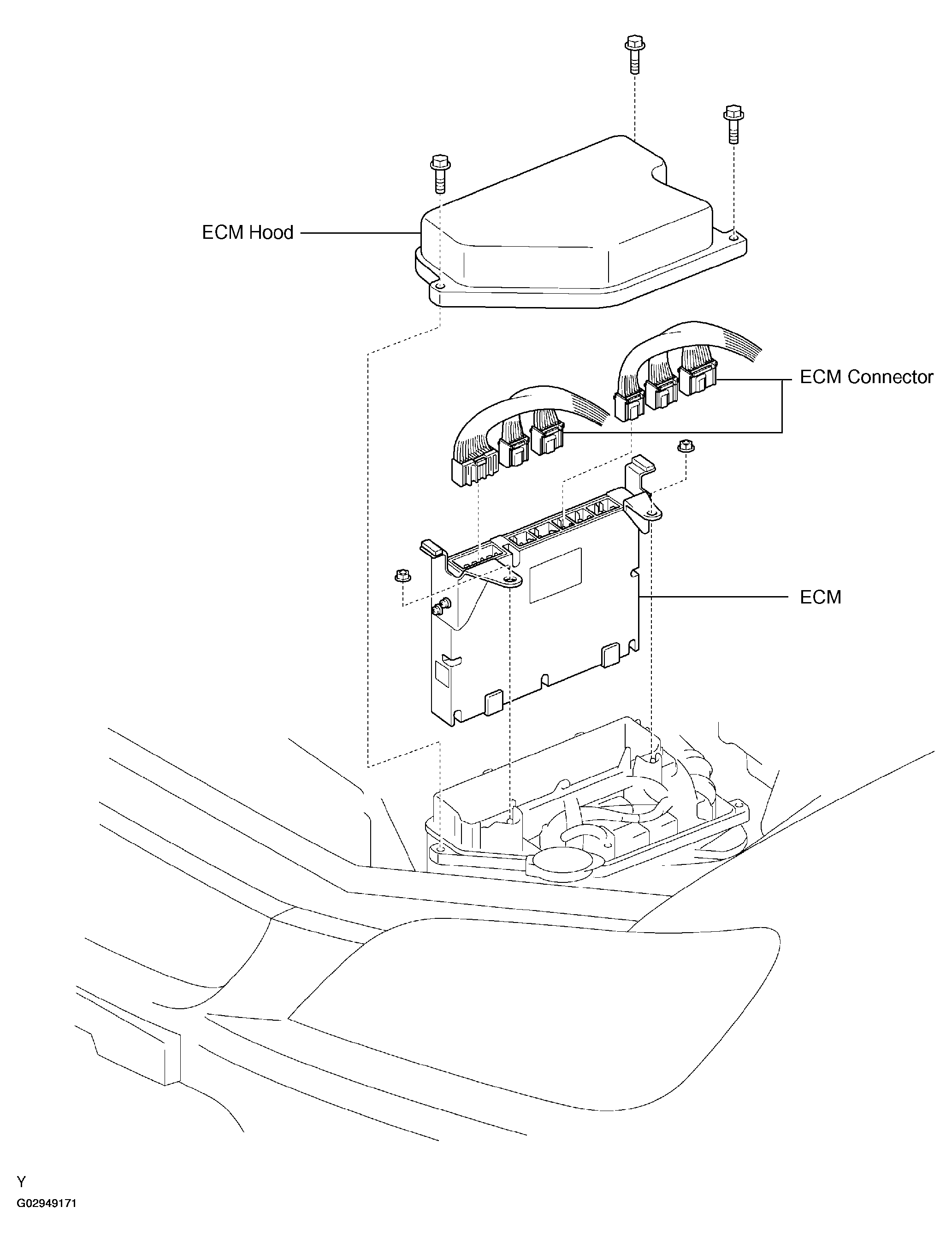 ECM Hood

ECM Connector

ECM

Y

G02949171