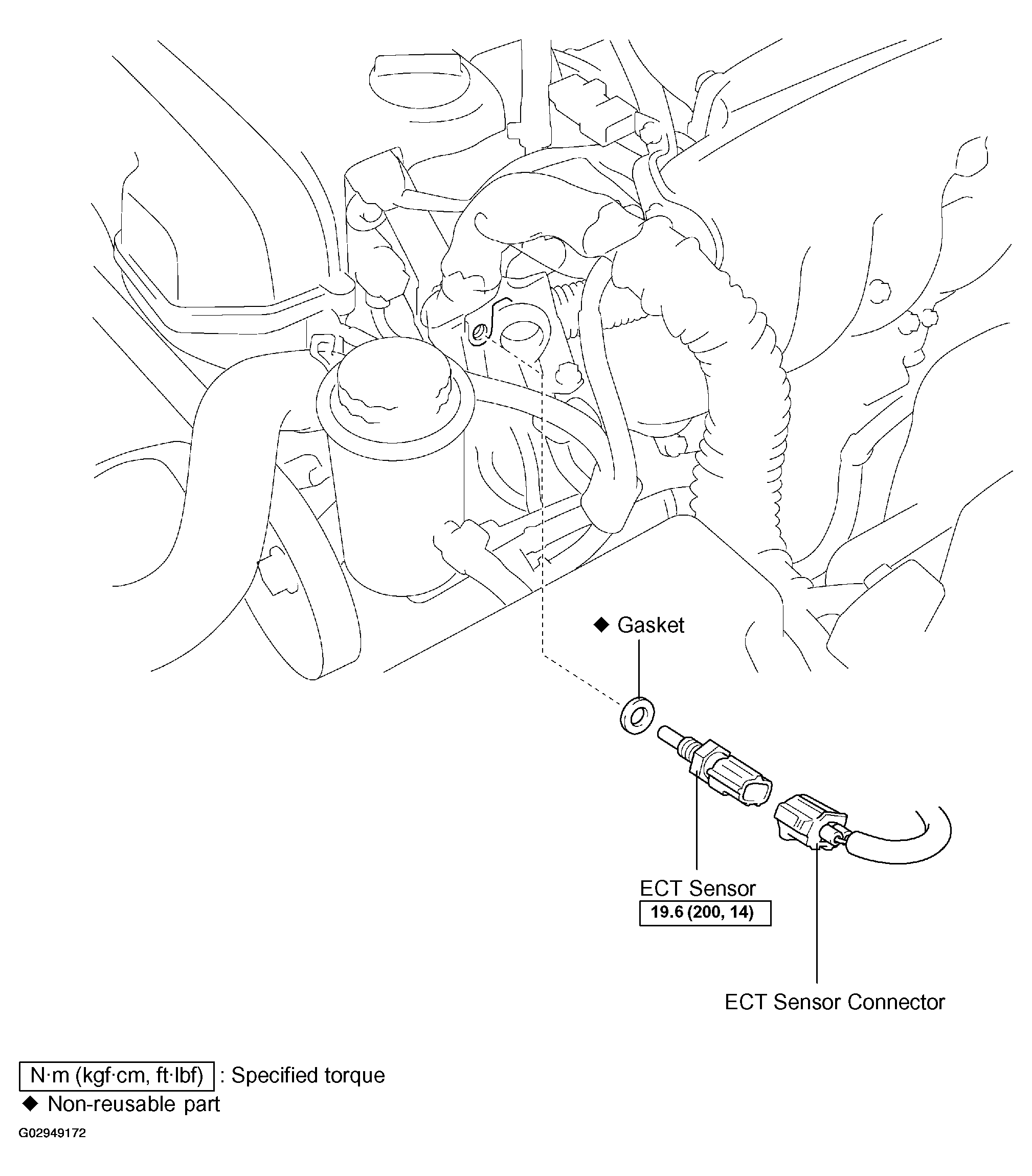 ◆ Gasket

ECT Sensor
19.6 (200, 14)

ECT Sensor Connector

N·m (kgf·cm, ft·lbf) : Specified torque
◆ Non-reusable part

G02949172