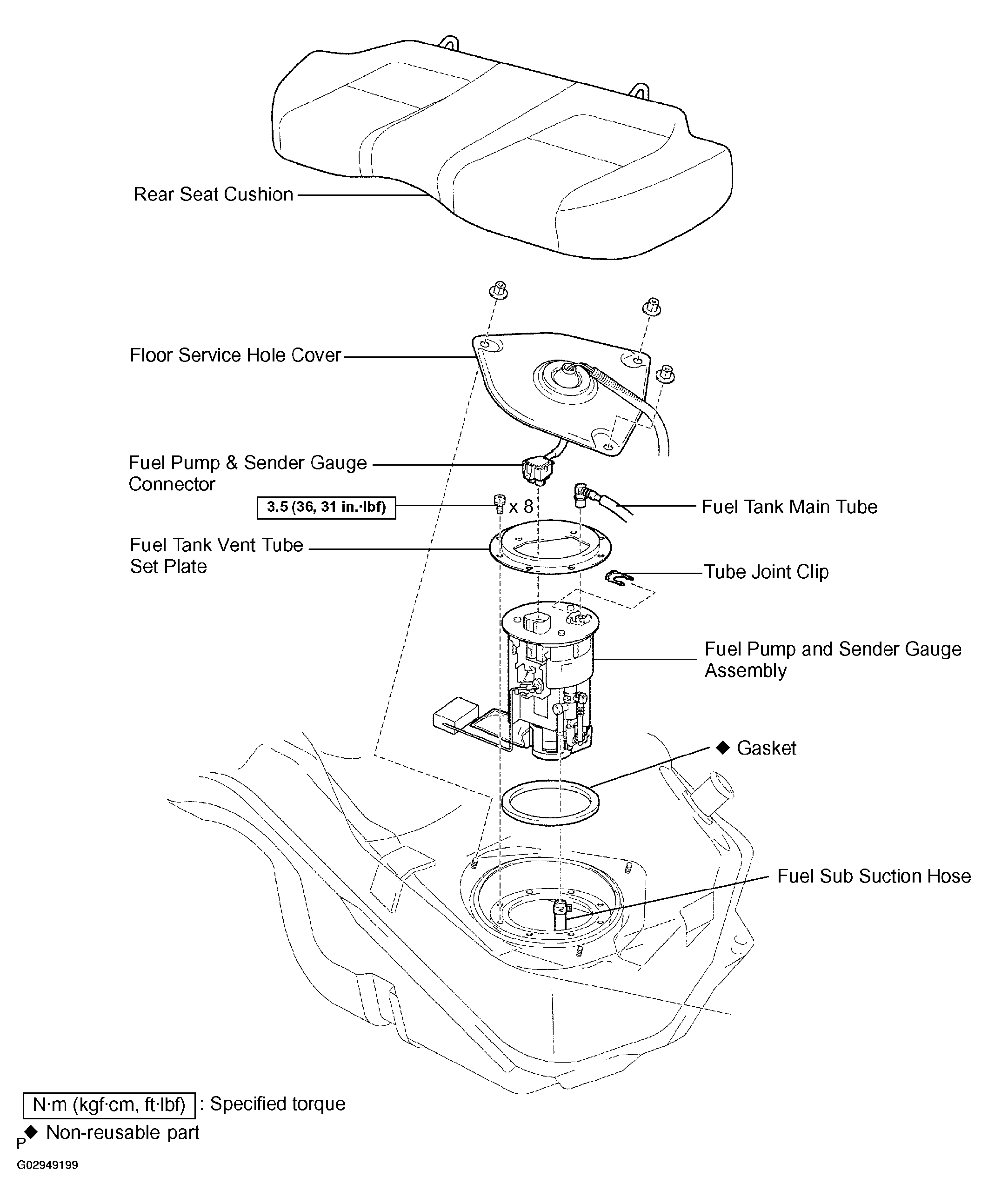 Rear Seat Cushion

Floor Service Hole Cover

Fuel Pump & Sender Gauge Connector

3.5 (36, 31 in.·lbf)

x 8

Fuel Tank Main Tube

Fuel Tank Vent Tube Set Plate

Tube Joint Clip

Fuel Pump and Sender Gauge Assembly

◆ Gasket

Fuel Sub Suction Hose

N·m (kgf·cm, ft·lbf) : Specified torque

◆ Non-reusable part

P

G02949199