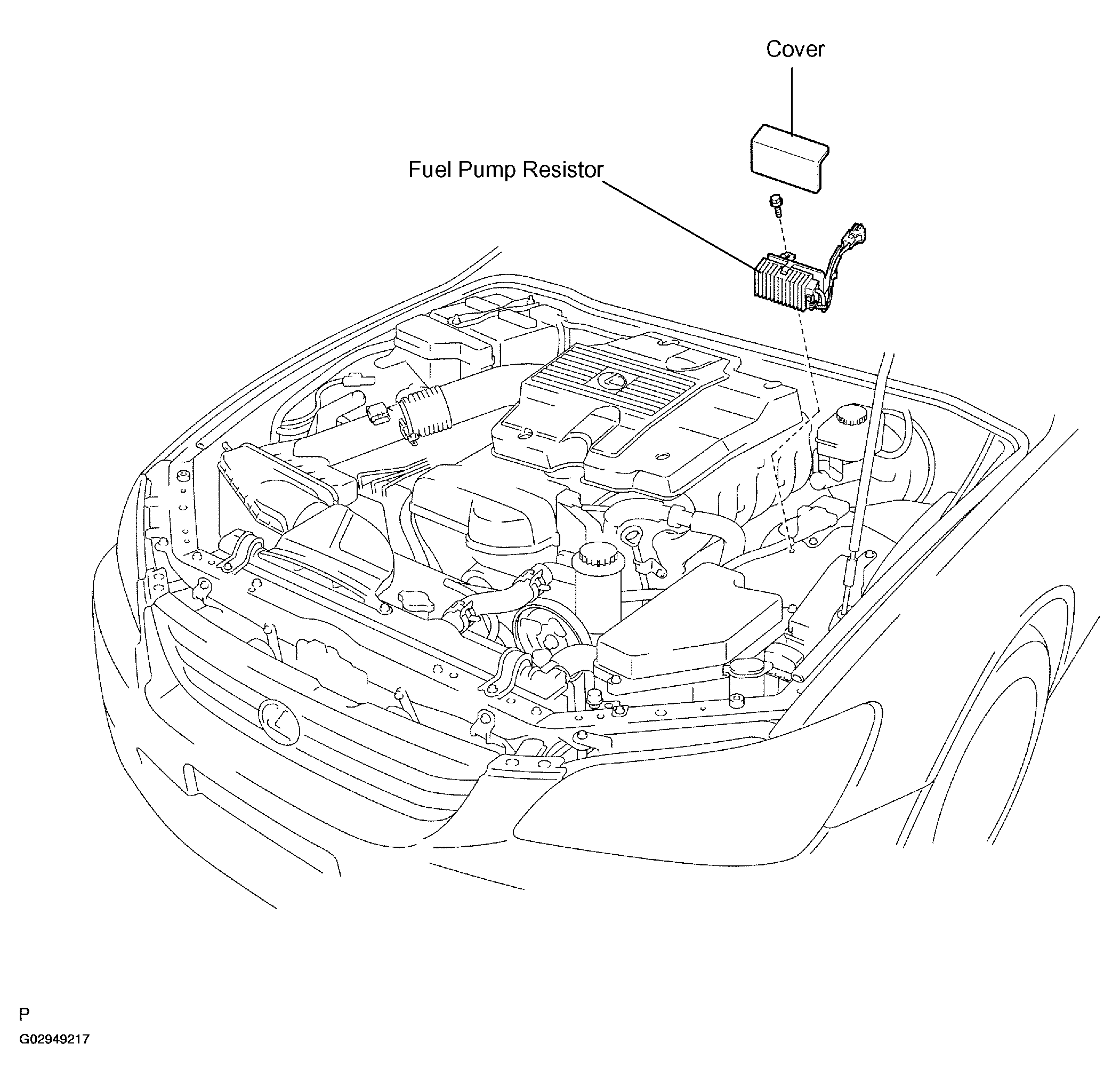 Cover

Fuel Pump Resistor

P

G02949217