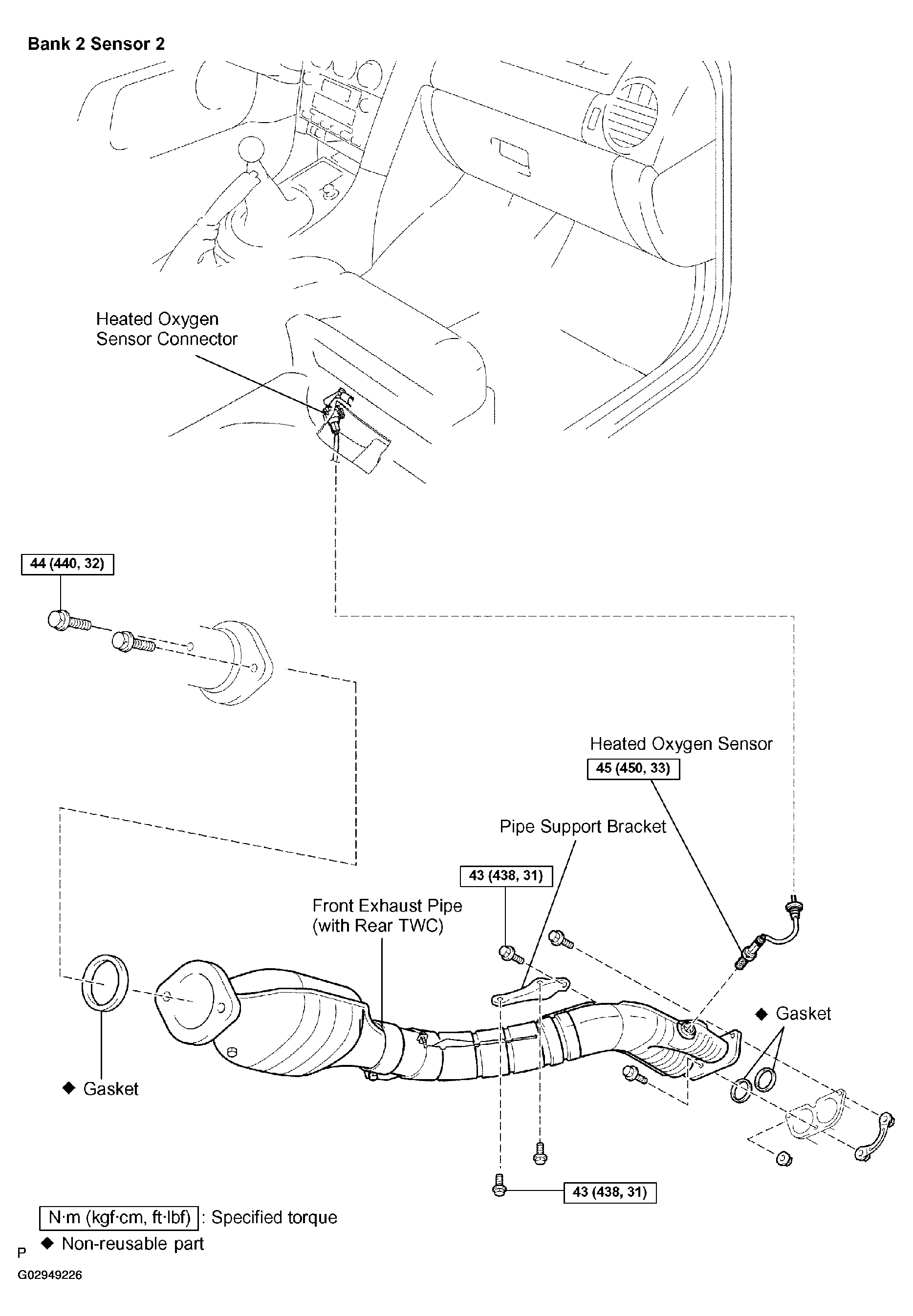 Bank 2 Sensor 2

Heated Oxygen Sensor Connector

44 (440, 32)

Heated Oxygen Sensor

45 (450, 33)

Pipe Support Bracket

43 (438, 31)

Front Exhaust Pipe (with Rear TWC)

◆ Gasket

◆ Gasket

43 (438, 31)

N·m (kgf·cm, ft·lbf) : Specified torque

◆ Non-reusable part

P

G02949226