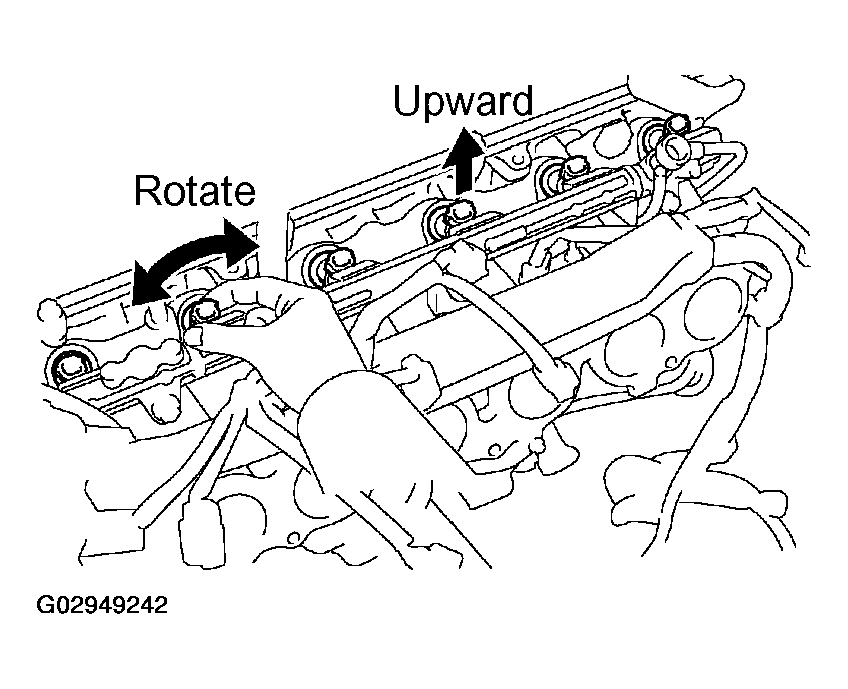 Upward

Rotate

G02949242