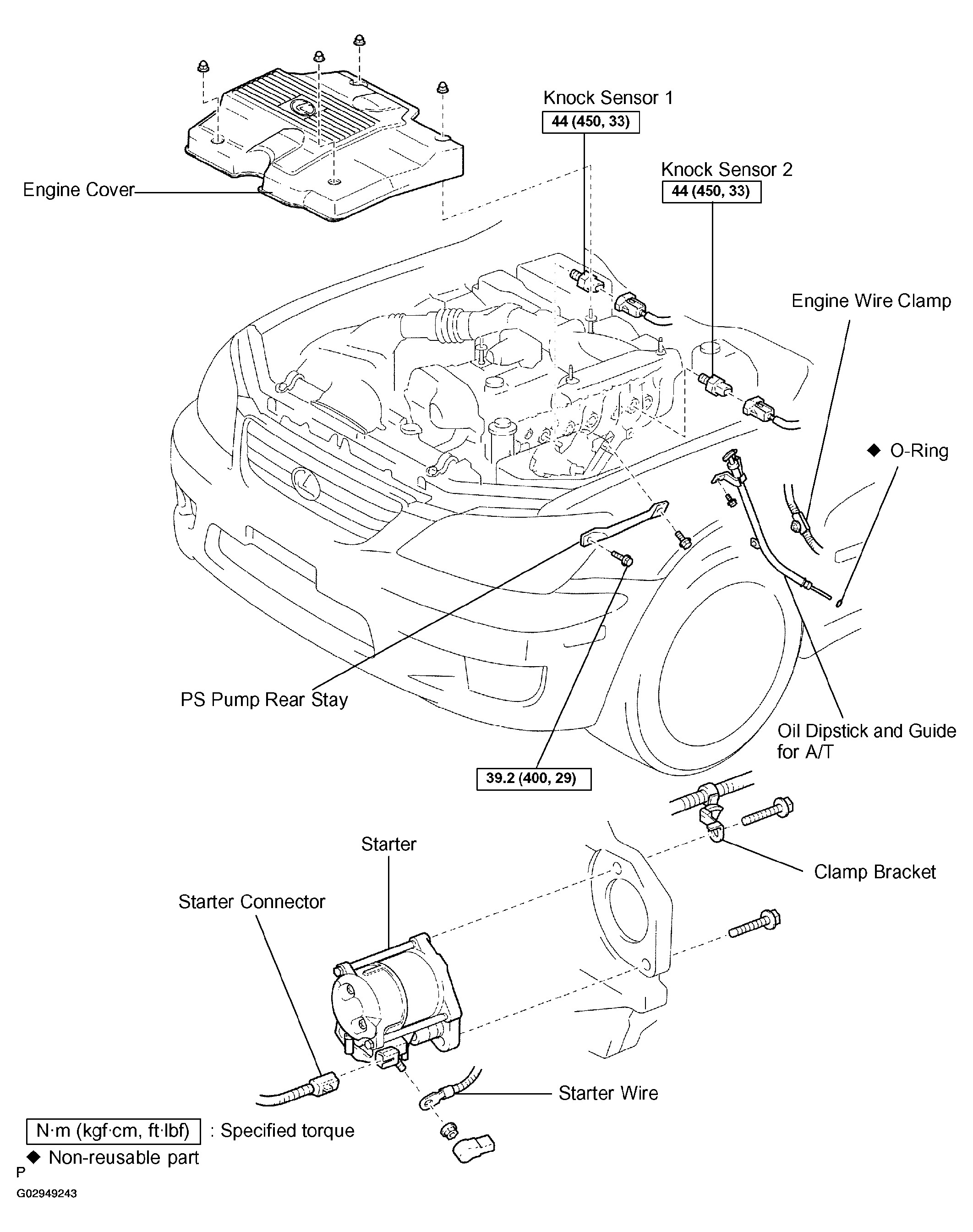 Knock Sensor 1

44 (450, 33)

Knock Sensor 2

44 (450, 33)

Engine Cover

Engine Wire Clamp

◆ O-Ring

PS Pump Rear Stay

Oil Dipstick and Guide for A/T

39.2 (400, 29)

Starter

Clamp Bracket

Starter Connector

Starter Wire

N·m (kgf·cm, ft·lbf) : Specified torque

◆ Non-reusable part

P

G02949243