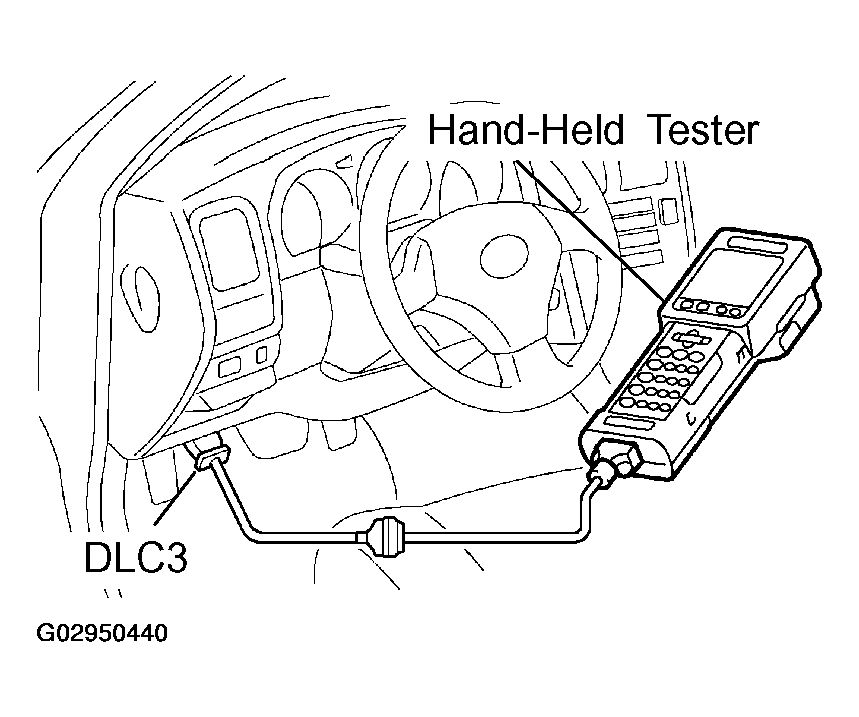 Hand-Held Tester

DLC3

G02950440