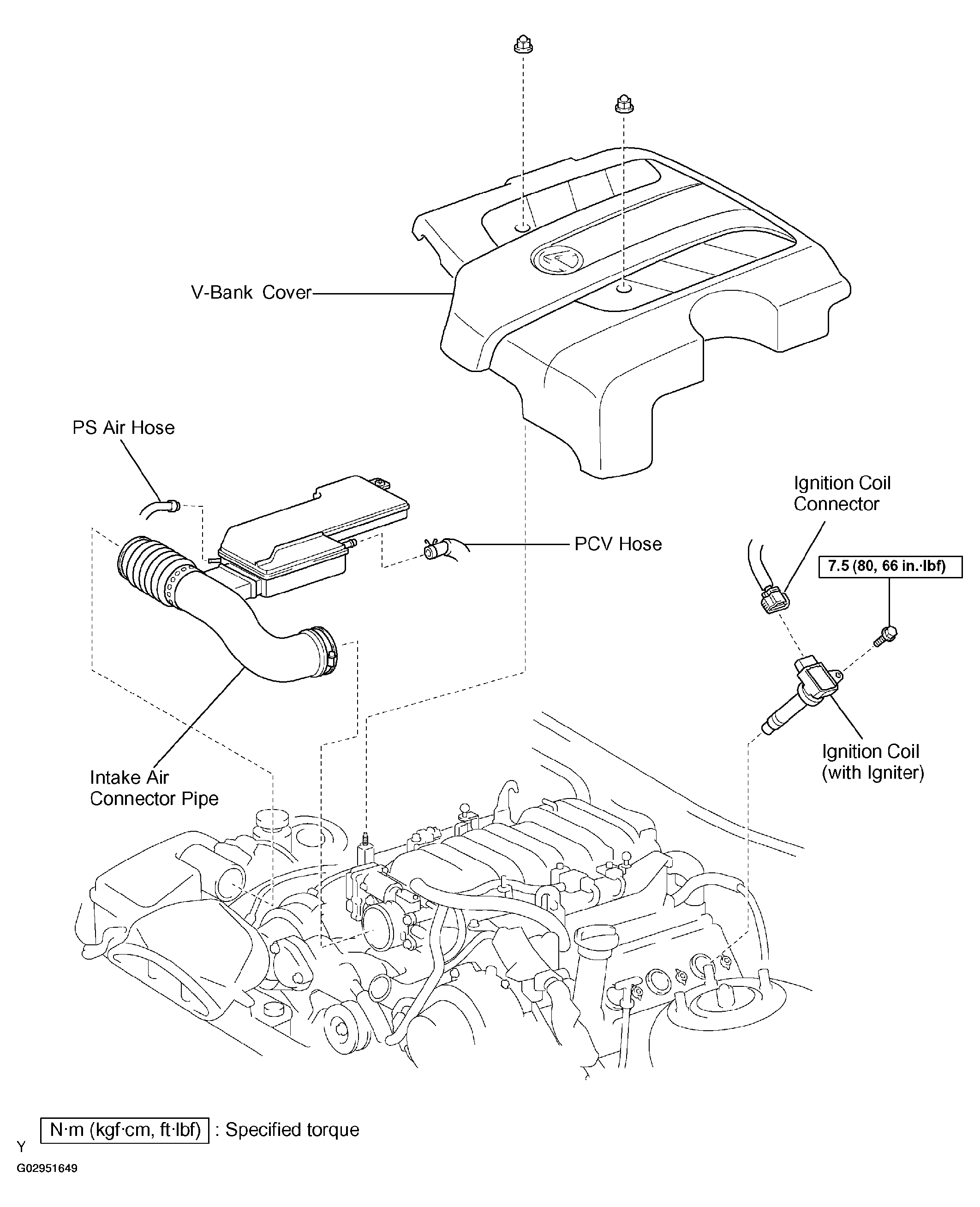 V-Bank Cover

PS Air Hose

Ignition Coil Connector

PCV Hose

7.5 (80, 66 in.·lbf)

Ignition Coil (with Igniter)

Intake Air Connector Pipe

N·m (kgf·cm, ft·lbf) : Specified torque

Y

G02951649