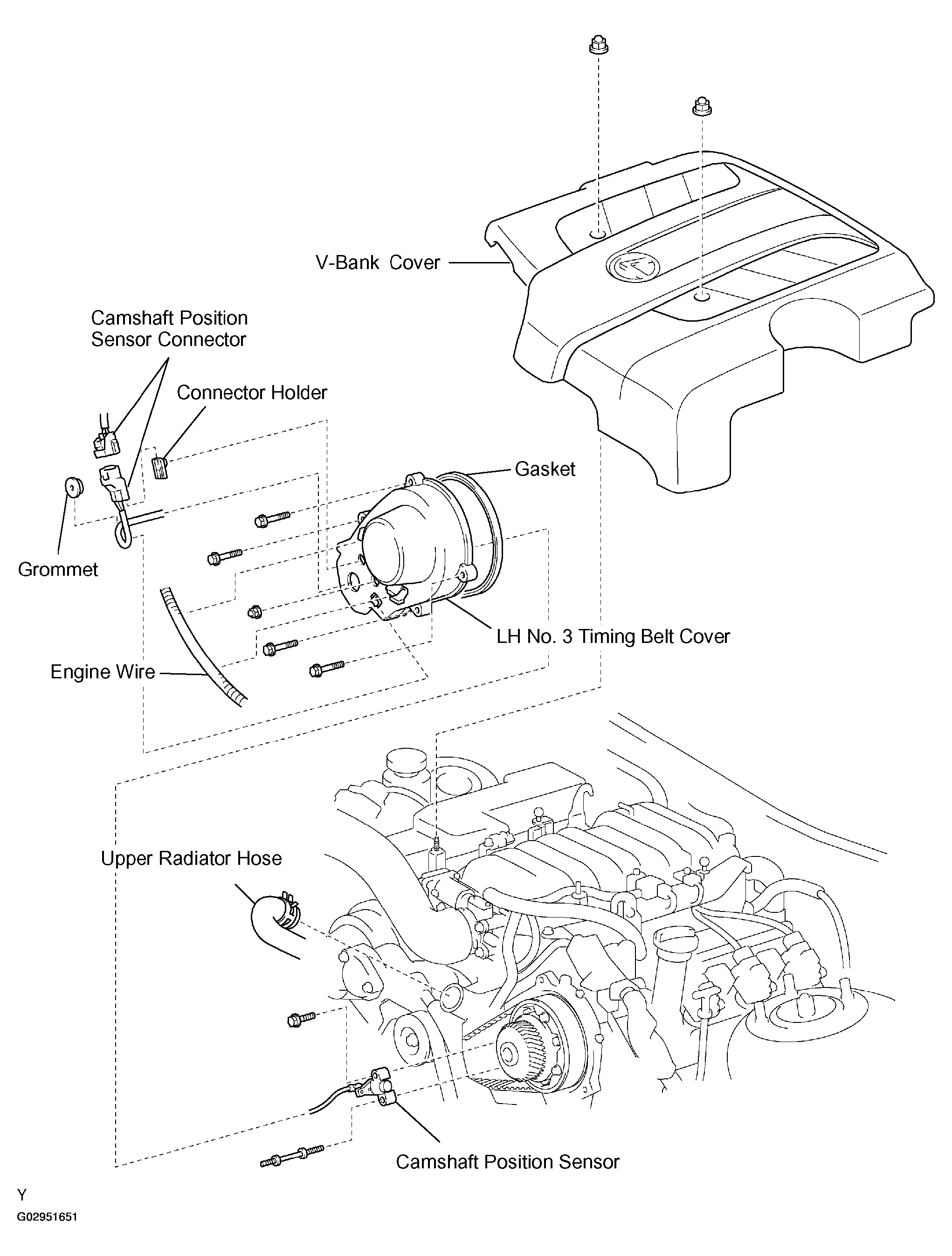 V-Bank Cover

Camshaft Position Sensor Connector

Connector Holder

Gasket

Grommet

LH No. 3 Timing Belt Cover

Engine Wire

Upper Radiator Hose

Camshaft Position Sensor

Y

G02951651