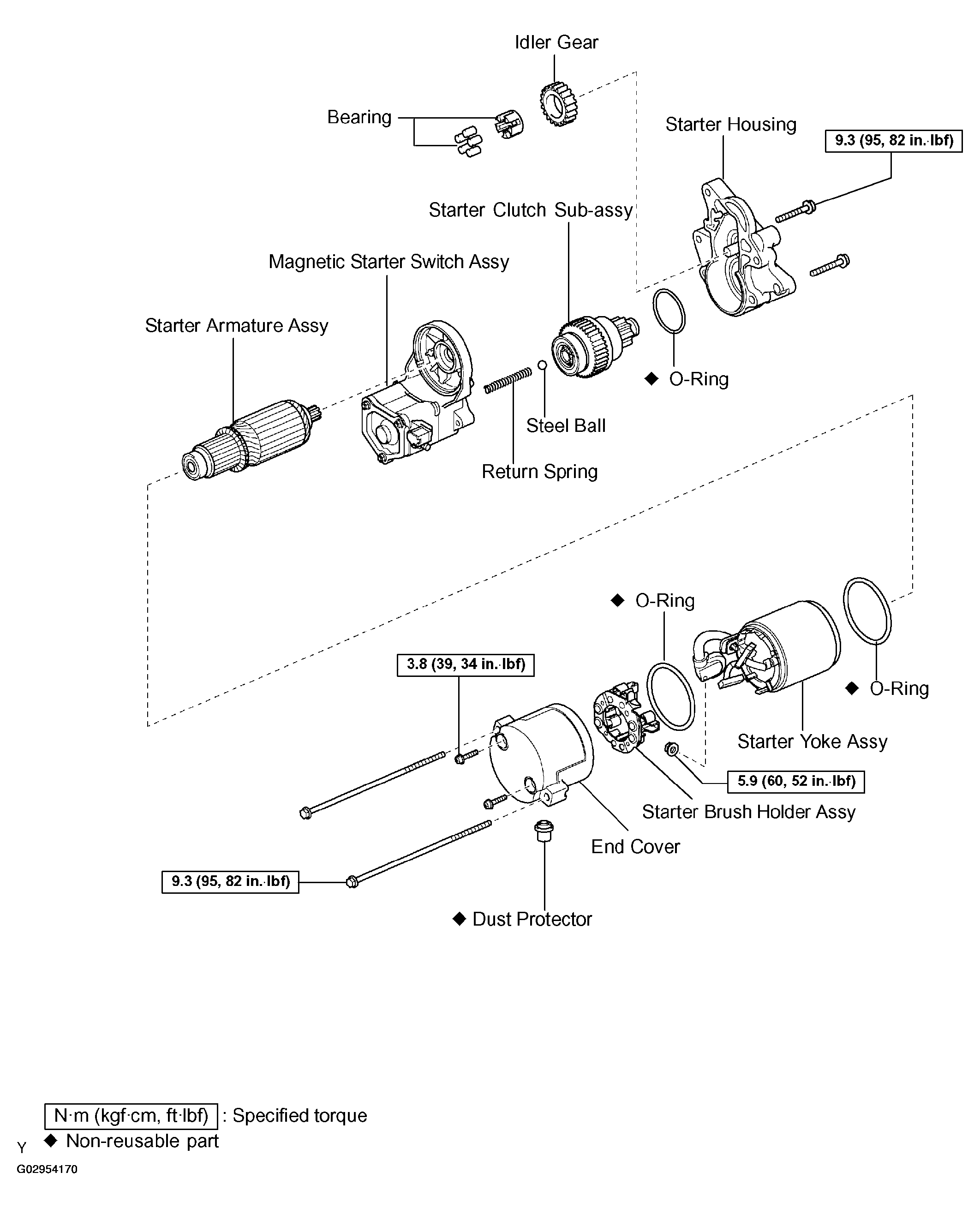 Idler Gear

Bearing

Starter Housing

9.3 (95, 82 in.·lbf)

Starter Clutch Sub-assy

Magnetic Starter Switch Assy

Starter Armature Assy

◆ O-Ring

Steel Ball

Return Spring

◆ O-Ring

3.8 (39, 34 in.·lbf)

◆ O-Ring

Starter Yoke Assy

5.9 (60, 52 in.·lbf)

Starter Brush Holder Assy

End Cover

9.3 (95, 82 in.·lbf)

◆ Dust Protector

N·m (kgf·cm, ft·lbf) : Specified torque

Y ◆ Non-reusable part

G02954170