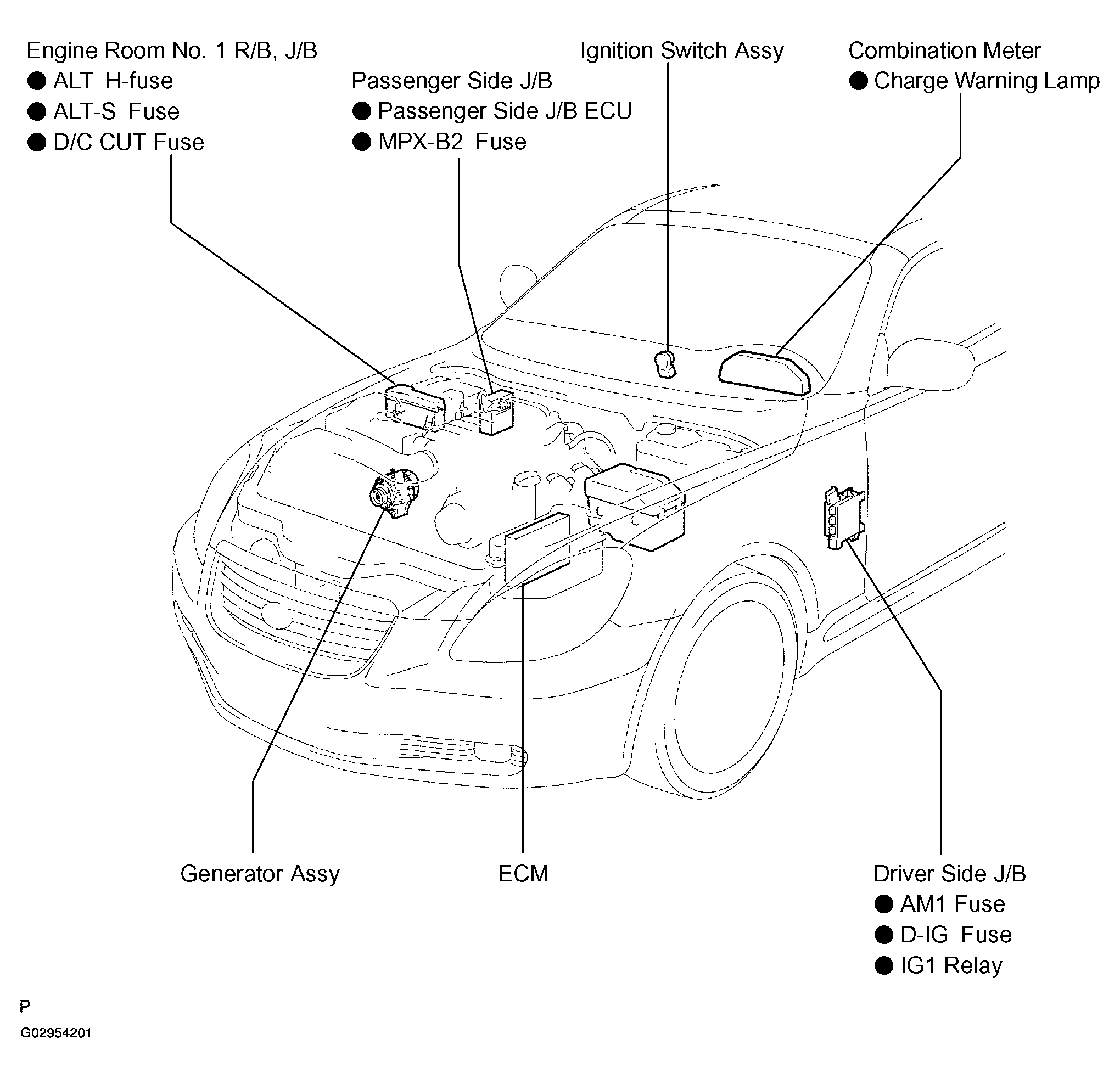 Engine Room No. 1 R/B, J/B
● ALT H-fuse
● ALT-S Fuse
● D/C CUT Fuse

Passenger Side J/B
● Passenger Side J/B ECU
● MPX-B2 Fuse

Ignition Switch Assy

Combination Meter
● Charge Warning Lamp

Generator Assy

ECM

Driver Side J/B
● AM1 Fuse
● D-IG Fuse
● IG1 Relay

P

G02954201