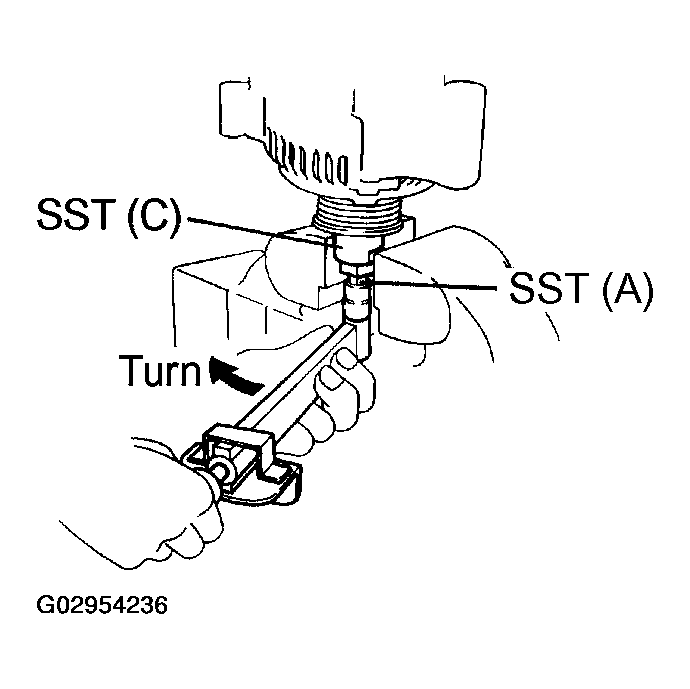 SST (C)
SST (A)
Turn
G02954236