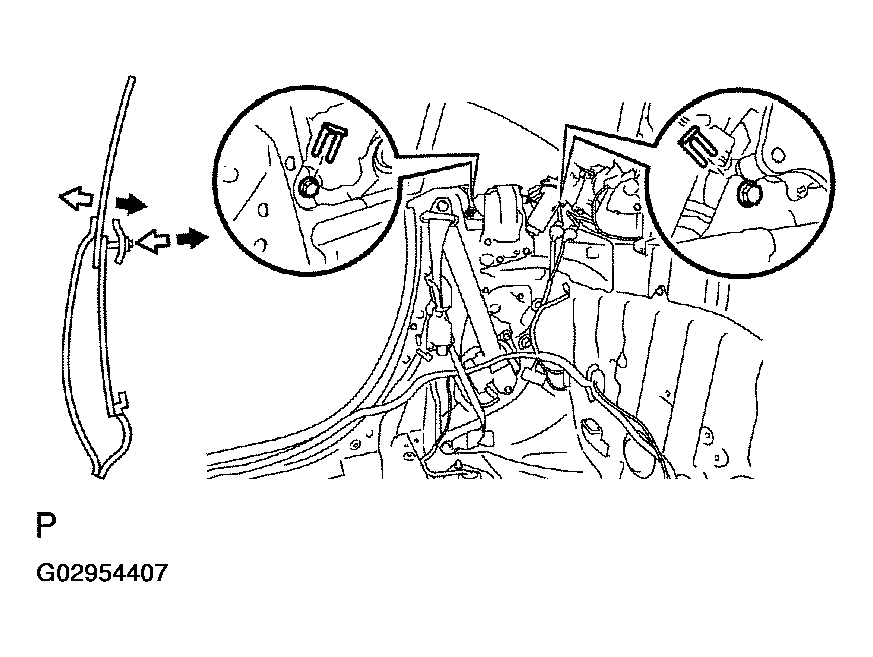 P

G02954407