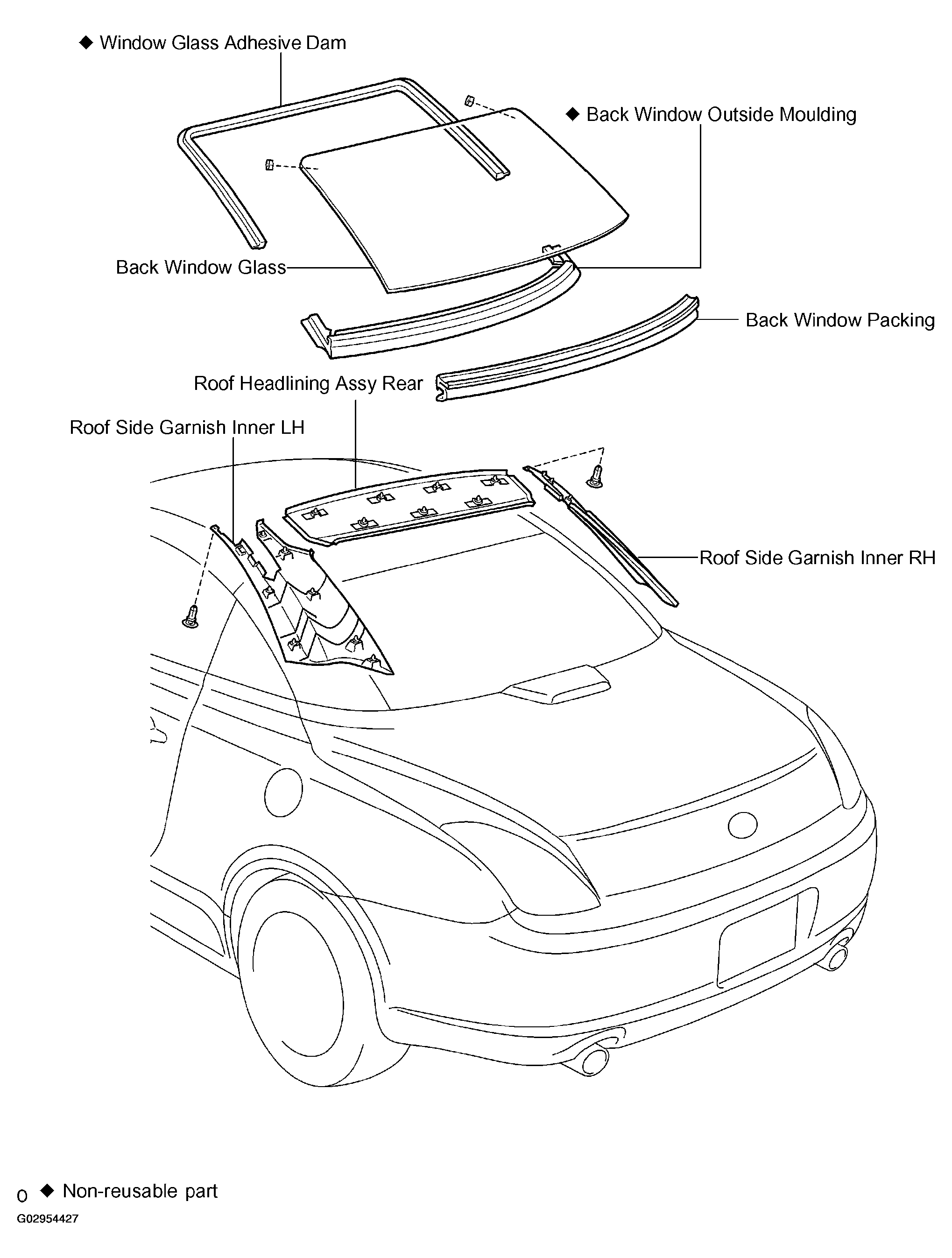 ◆ Window Glass Adhesive Dam

◆ Back Window Outside Moulding

Back Window Glass

Back Window Packing

Roof Headlining Assy Rear

Roof Side Garnish Inner LH

Roof Side Garnish Inner RH

0 ◆ Non-reusable part

G02954427