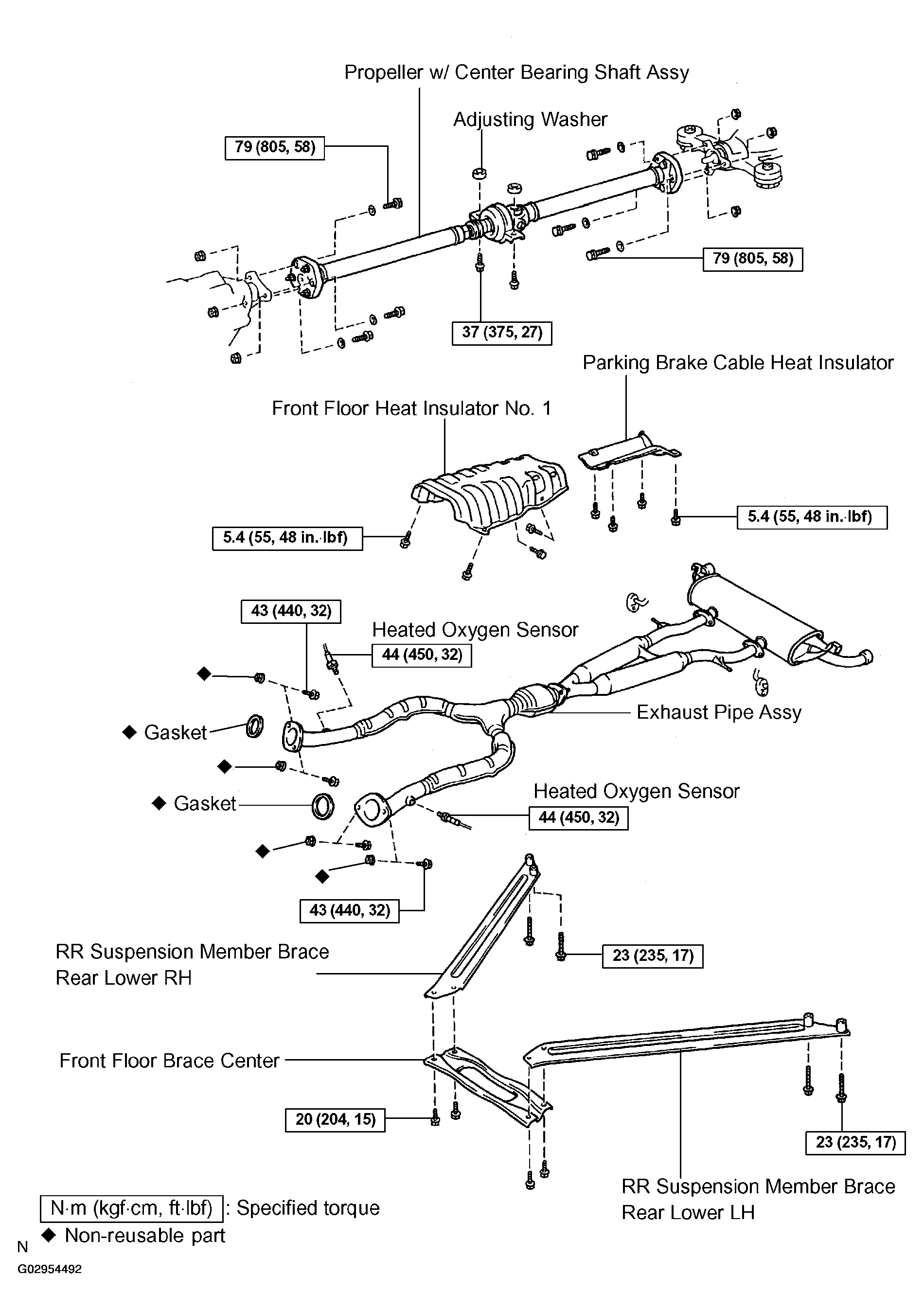 Propeller w/ Center Bearing Shaft Assy

Adjusting Washer

79 (805, 58)

79 (805, 58)

37 (375, 27)

Parking Brake Cable Heat Insulator

Front Floor Heat Insulator No. 1

5.4 (55, 48 in.·lbf)

5.4 (55, 48 in.·lbf)

43 (440, 32)

Heated Oxygen Sensor

44 (450, 32)

◆

◆ Gasket

Exhaust Pipe Assy

◆

◆ Gasket

Heated Oxygen Sensor

44 (450, 32)

◆

◆

43 (440, 32)

RR Suspension Member Brace Rear Lower RH

23 (235, 17)

Front Floor Brace Center

20 (204, 15)

23 (235, 17)

RR Suspension Member Brace Rear Lower LH

N·m (kgf·cm, ft·lbf) : Specified torque

◆ Non-reusable part

N

G02954492