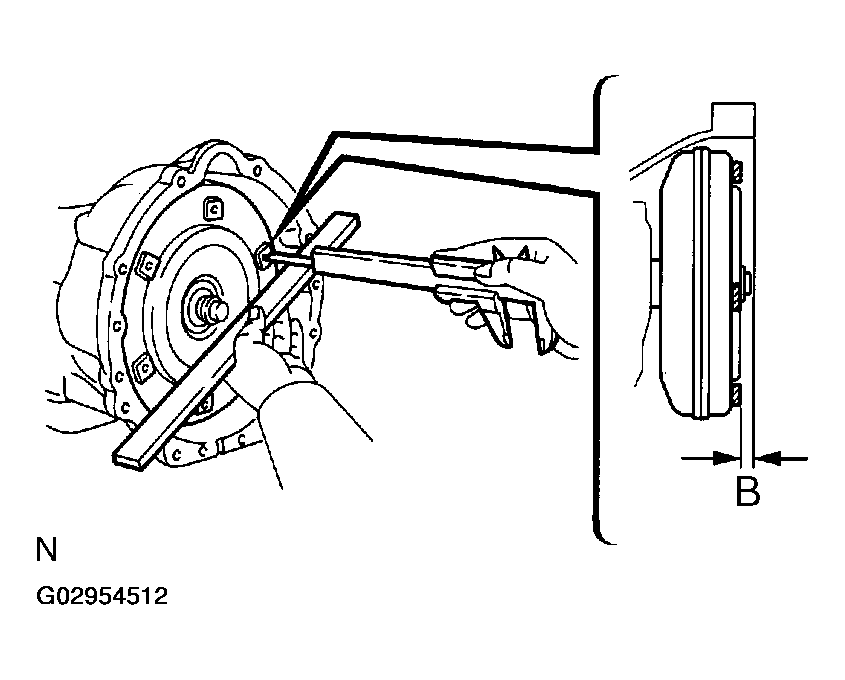 B

N

G02954512