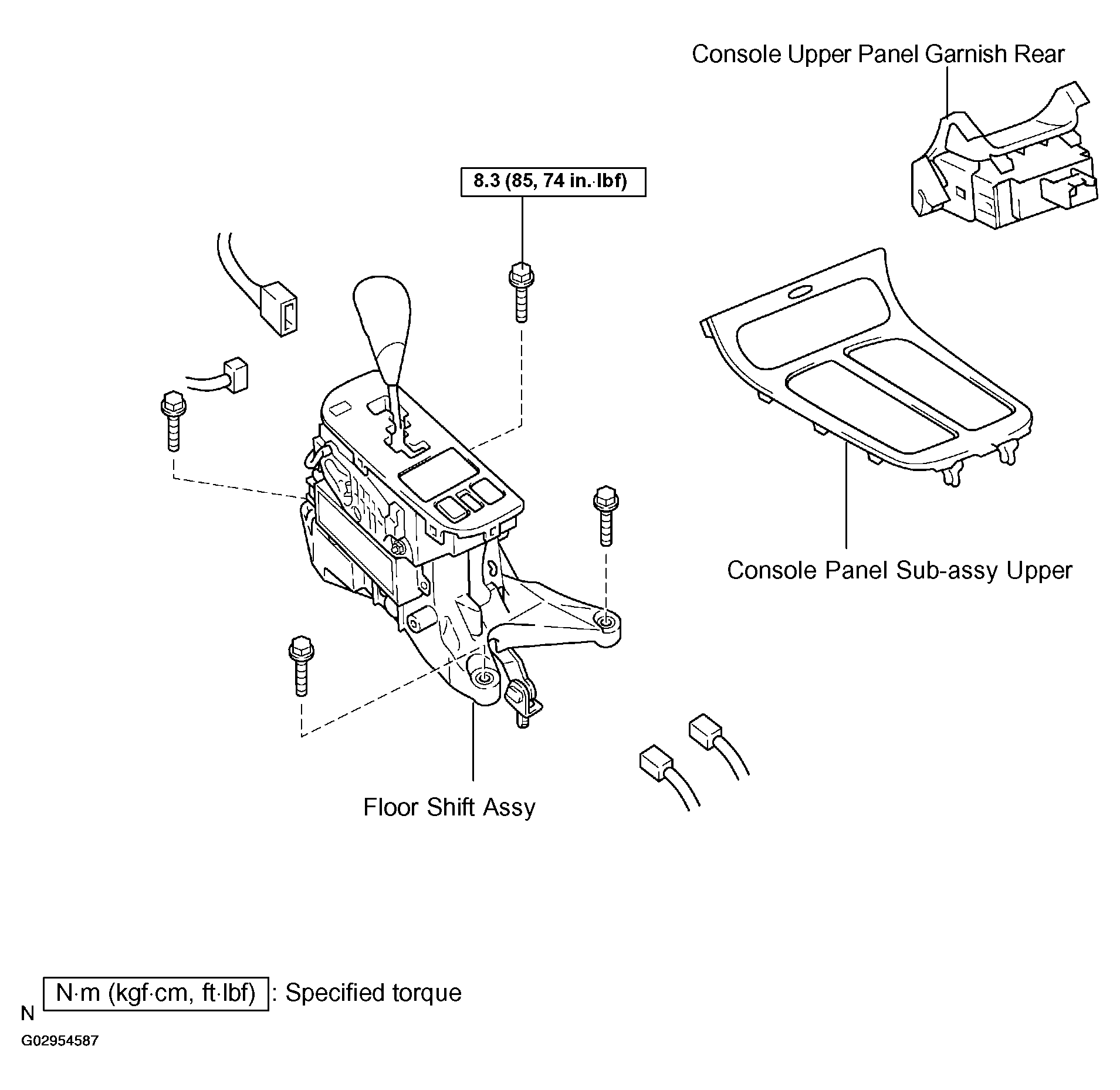 Console Upper Panel Garnish Rear

8.3 (85, 74 in.·lbf)

Console Panel Sub-assy Upper

Floor Shift Assy

N N·m (kgf·cm, ft·lbf) : Specified torque

G02954587