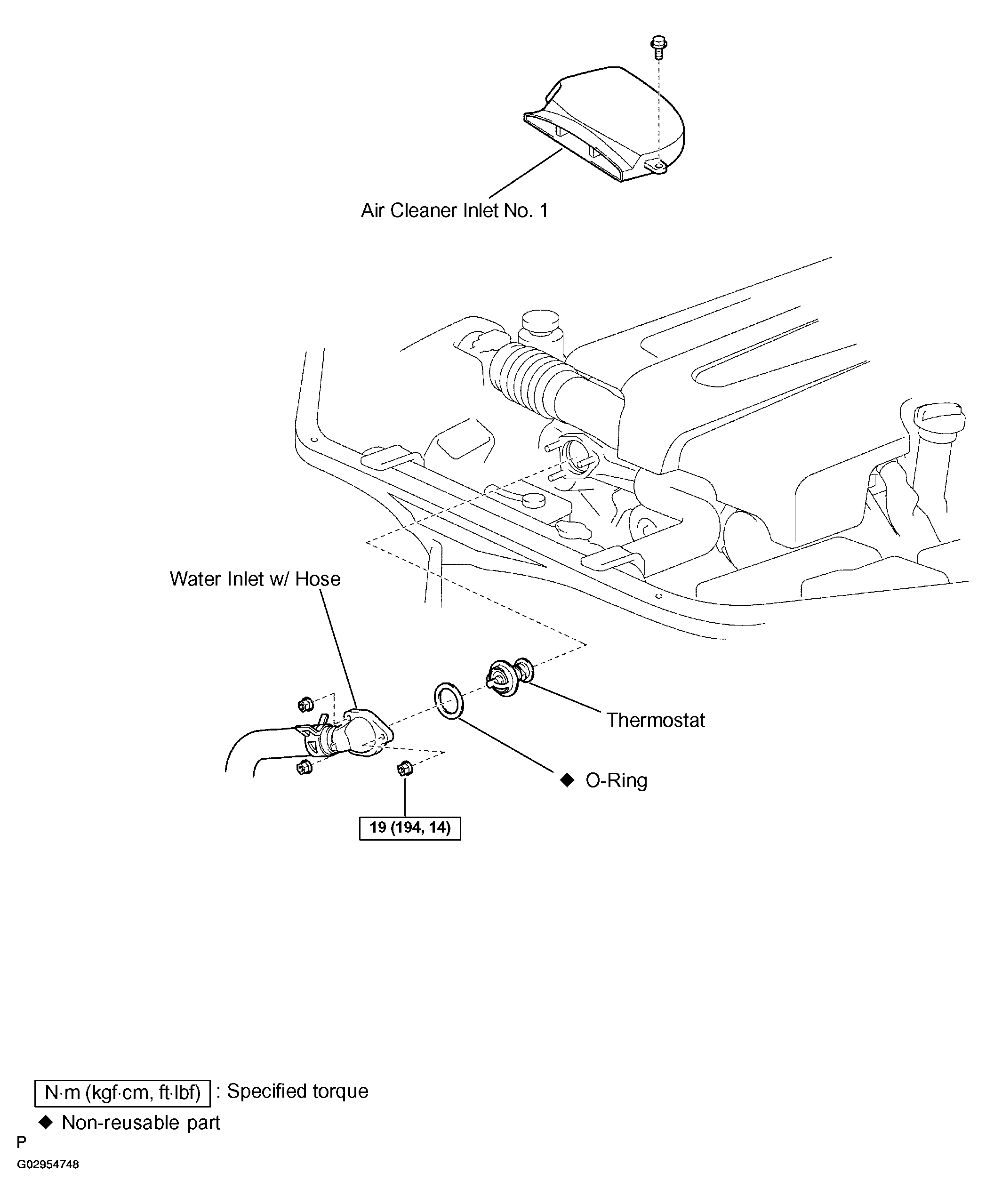 Air Cleaner Inlet No. 1

Water Inlet w/ Hose

Thermostat

◆ O-Ring

19 (194, 14)

N·m (kgf·cm, ft·lbf) : Specified torque

◆ Non-reusable part

P

G02954748