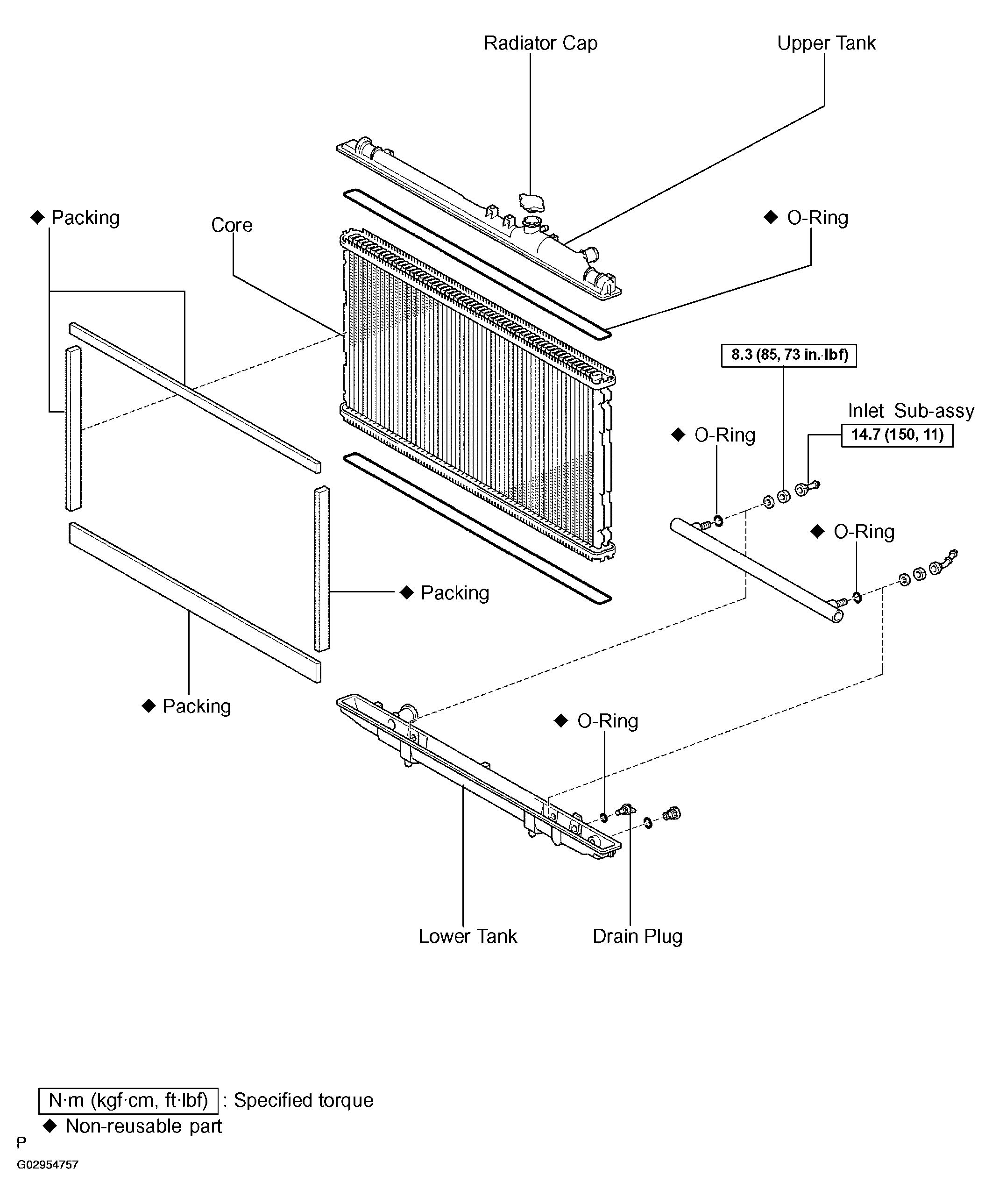 Radiator Cap

Upper Tank

◆ Packing

Core

◆ O-Ring

8.3 (85, 73 in.·lbf)

Inlet Sub-assy

14.7 (150, 11)

◆ O-Ring

◆ O-Ring

◆ Packing

◆ Packing

◆ O-Ring

Lower Tank

Drain Plug

N·m (kgf·cm, ft·lbf) : Specified torque

◆ Non-reusable part

P

G02954757