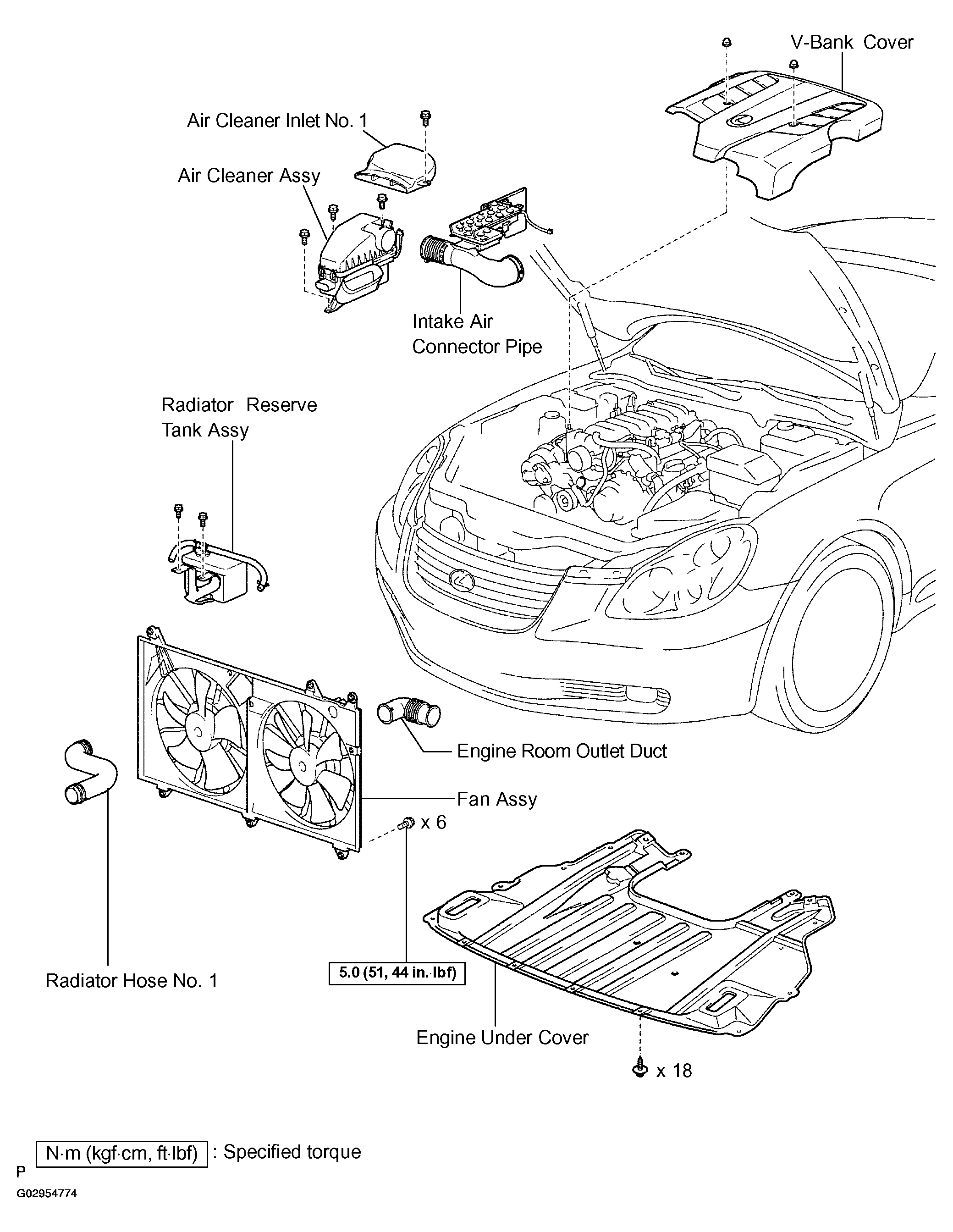 V-Bank Cover

Air Cleaner Inlet No. 1

Air Cleaner Assy

Intake Air Connector Pipe

Radiator Reserve Tank Assy

Engine Room Outlet Duct

Fan Assy

x 6

Radiator Hose No. 1

5.0 (51, 44 in.·lbf)

Engine Under Cover

x 18

N·m (kgf·cm, ft·lbf) : Specified torque

P

G02954774