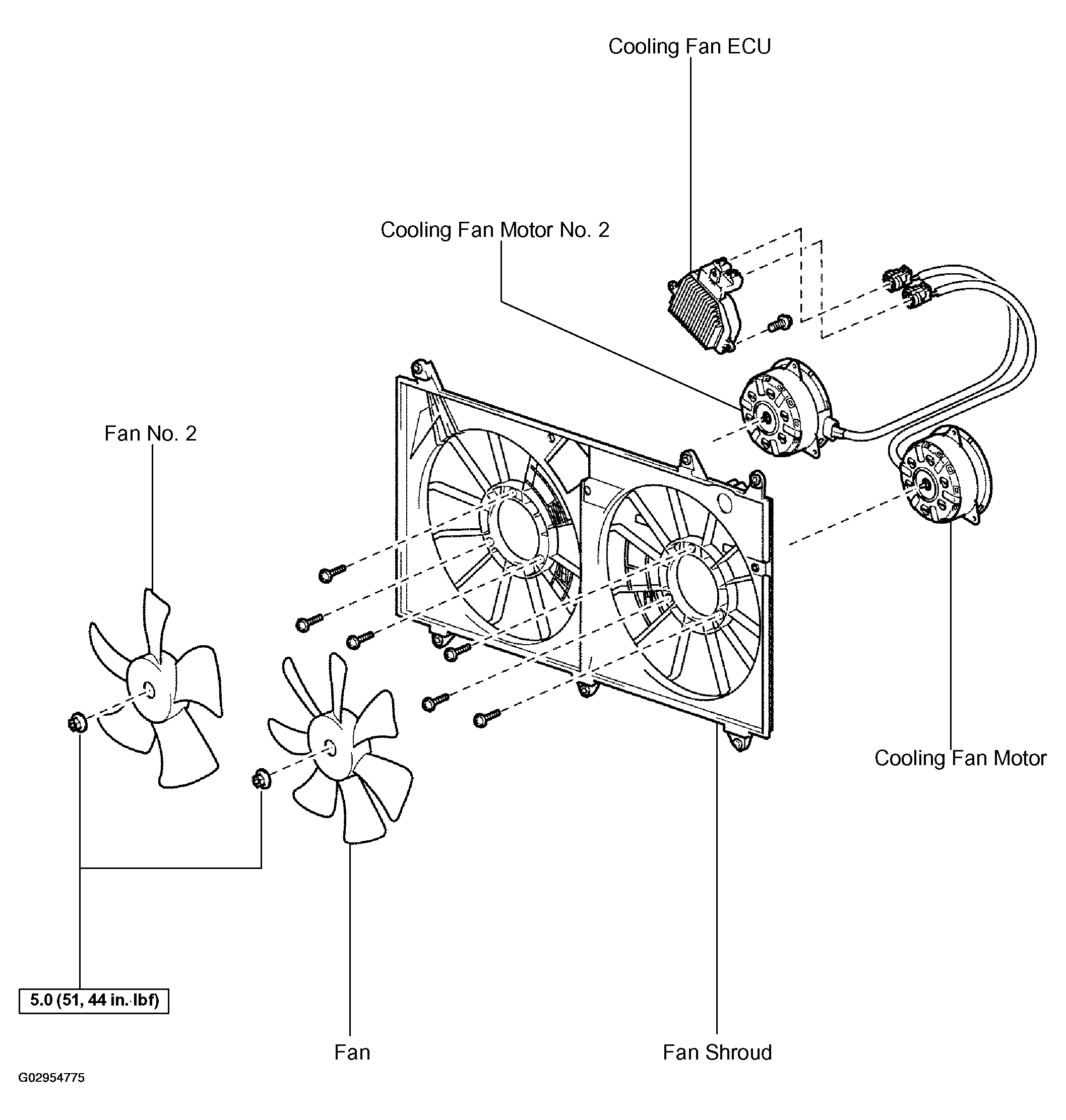 Cooling Fan ECU

Cooling Fan Motor No. 2

Fan No. 2

Cooling Fan Motor

5.0 (51, 44 in.·lbf)

Fan

Fan Shroud

G02954775