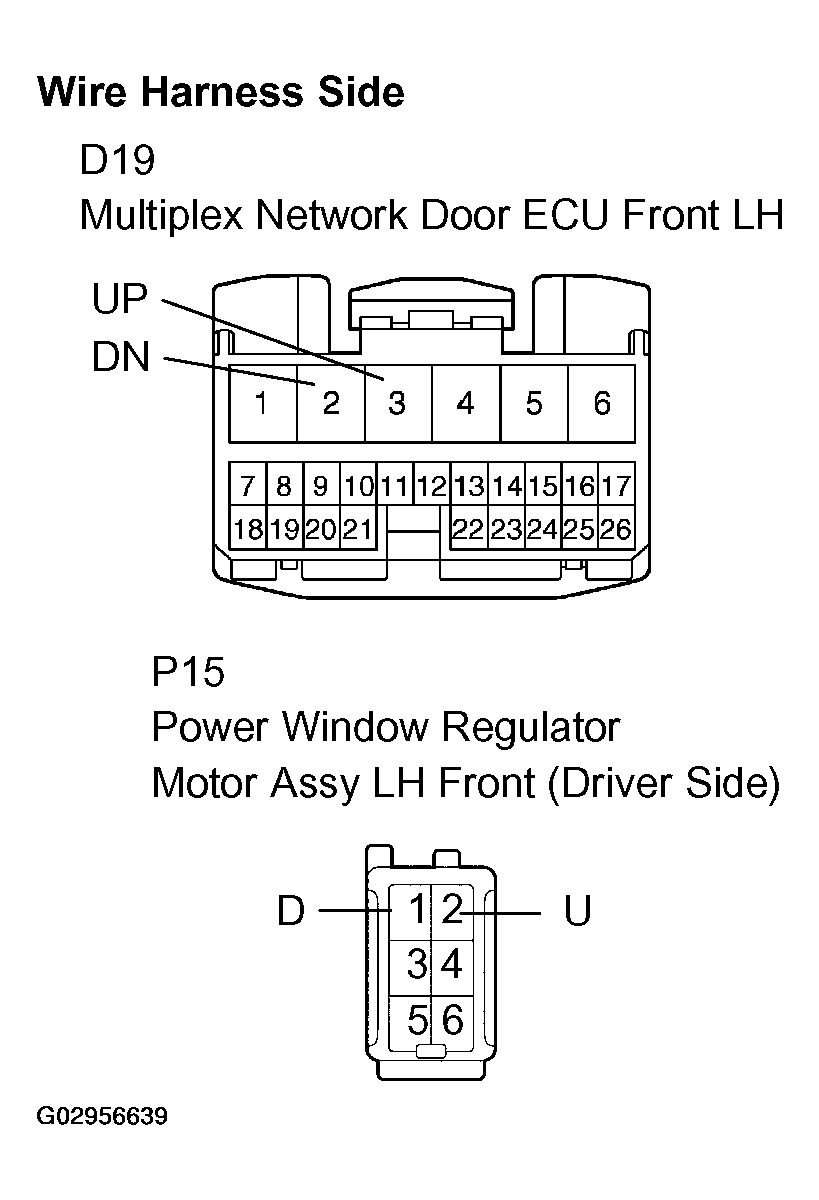 Wire Harness Side

D19
Multiplex Network Door ECU Front LH

UP
DN

1 2 3 4 5 6
7 8 9 10 11 12 13 14 15 16 17
18 19 20 21 22 23 24 25 26

P15
Power Window Regulator
Motor Assy LH Front (Driver Side)

D
U
1 2
3 4
5 6

G02956639