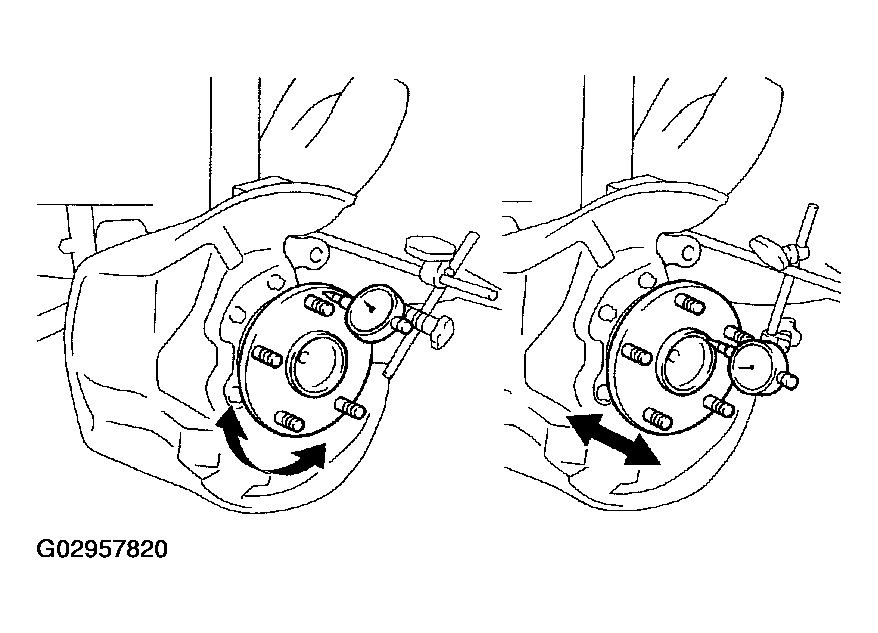 G02957820