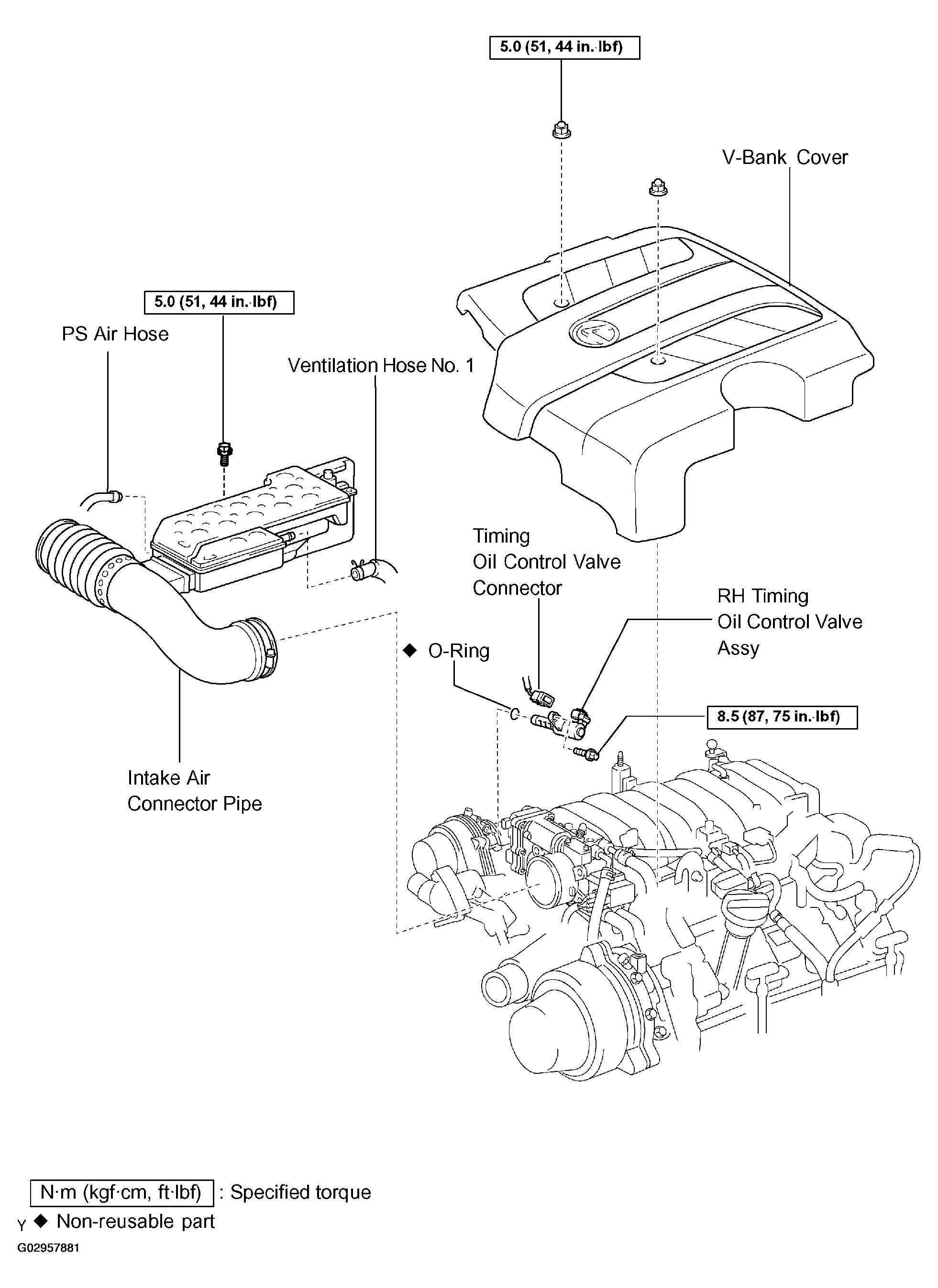 5.0 (51, 44 in.·lbf)

V-Bank Cover

5.0 (51, 44 in.·lbf)

PS Air Hose

Ventilation Hose No. 1

Timing Oil Control Valve Connector

RH Timing Oil Control Valve Assy

◆ O-Ring

8.5 (87, 75 in.·lbf)

Intake Air Connector Pipe

N·m (kgf·cm, ft·lbf) : Specified torque

Y ◆ Non-reusable part

G02957881