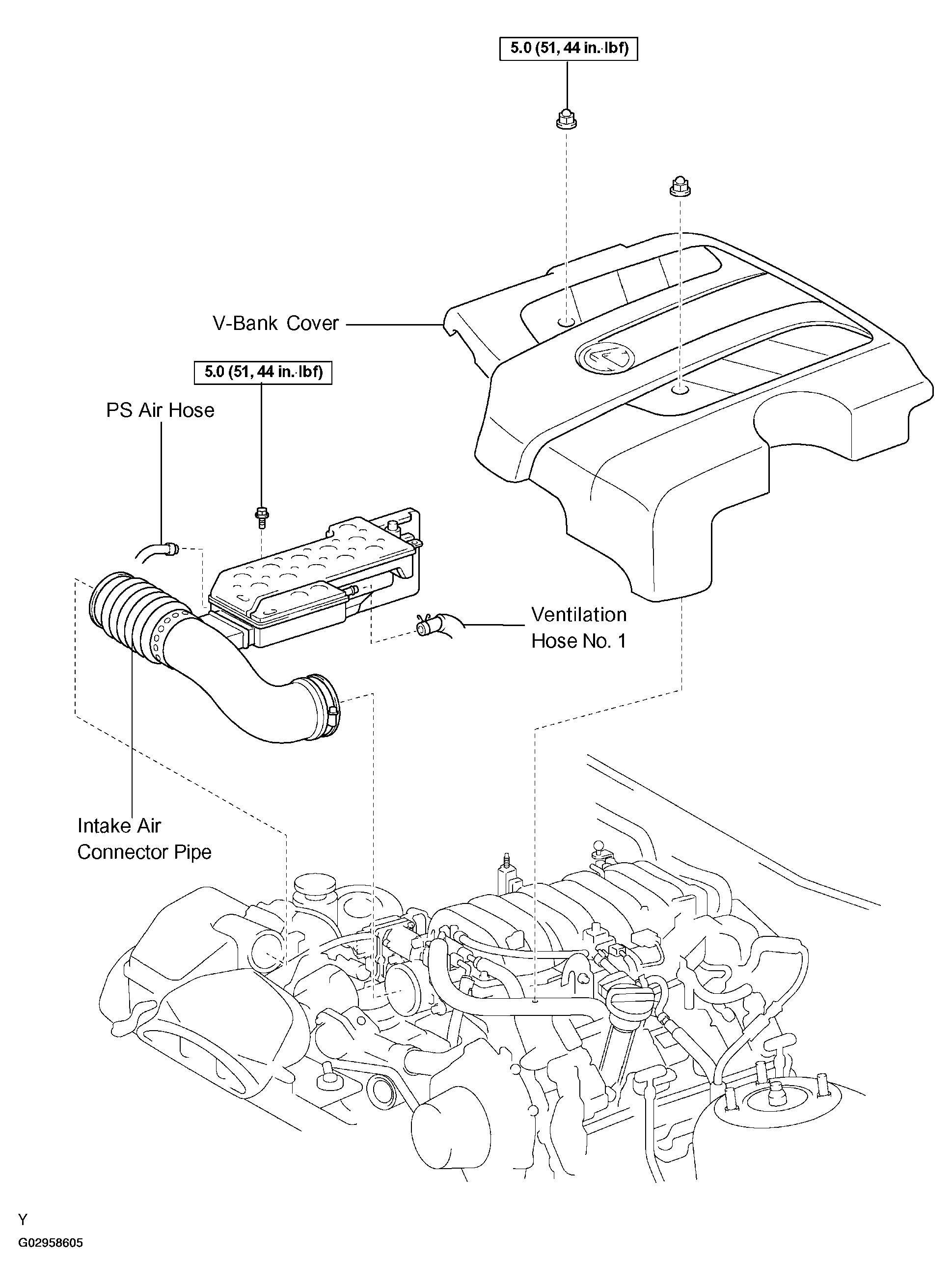 5.0 (51, 44 in.·lbf)

V-Bank Cover

5.0 (51, 44 in.·lbf)

PS Air Hose

Ventilation Hose No. 1

Intake Air Connector Pipe

Y

G02958605