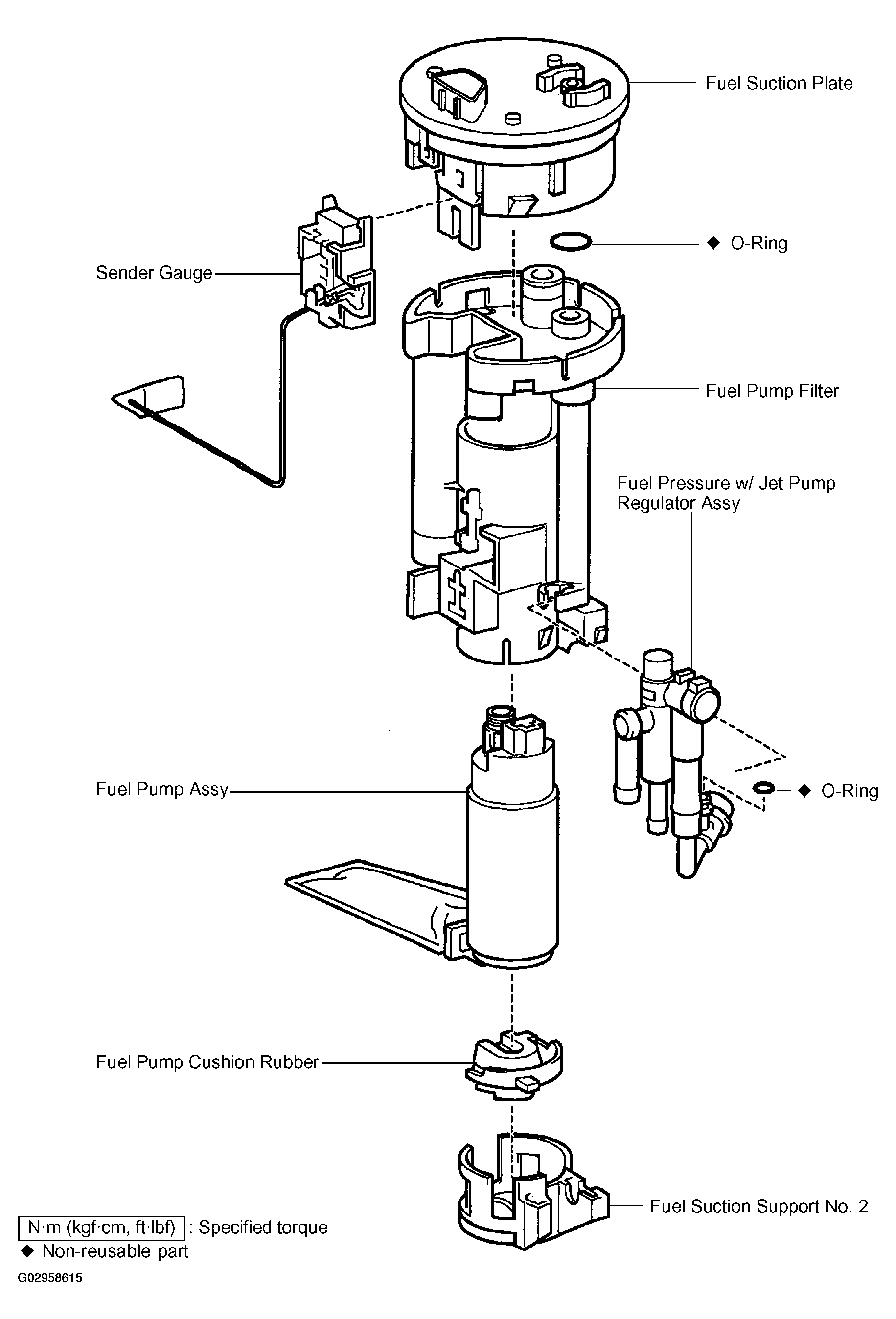 Fuel Suction Plate

◆ O-Ring

Sender Gauge

Fuel Pump Filter

Fuel Pressure w/ Jet Pump Regulator Assy

Fuel Pump Assy

◆ O-Ring

Fuel Pump Cushion Rubber

Fuel Suction Support No. 2

N·m (kgf·cm, ft·lbf) : Specified torque
◆ Non-reusable part

G02958615