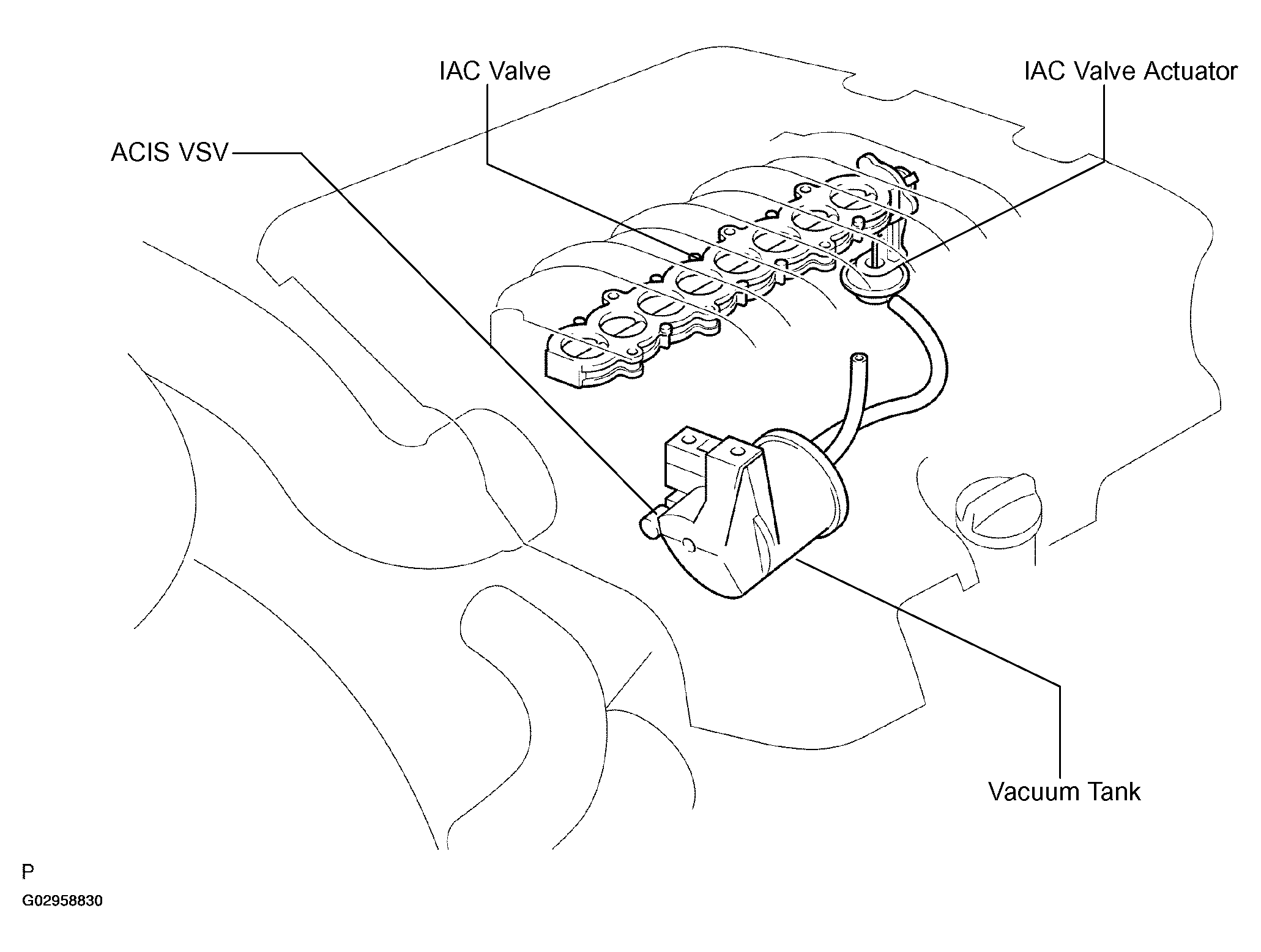 IAC Valve

IAC Valve Actuator

ACIS VSV

Vacuum Tank

P

G02958830