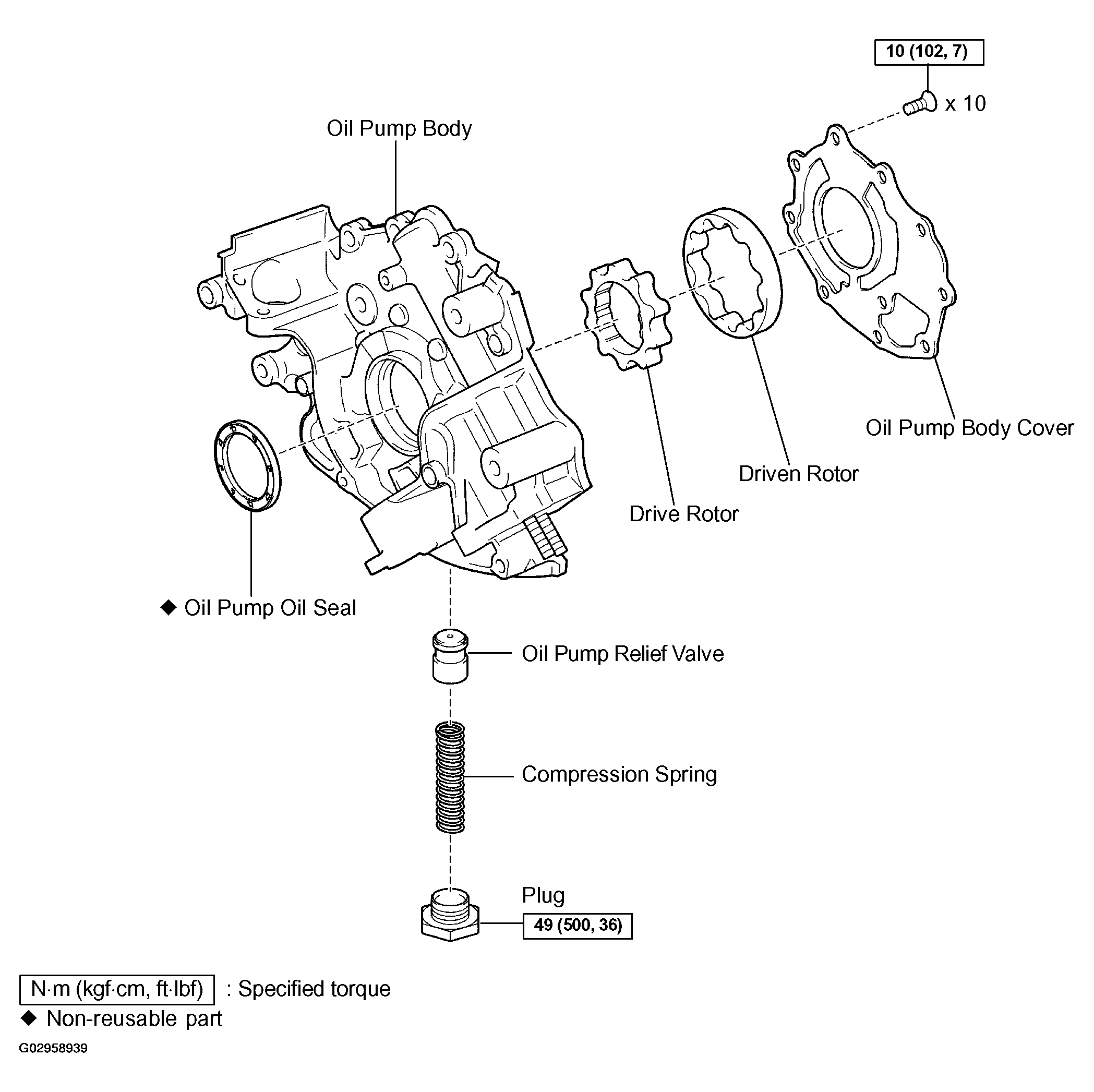 10 (102, 7)

x 10

Oil Pump Body

Oil Pump Body Cover

Driven Rotor

Drive Rotor

◆ Oil Pump Oil Seal

Oil Pump Relief Valve

Compression Spring

Plug

49 (500, 36)

N·m (kgf·cm, ft·lbf) : Specified torque

◆ Non-reusable part

G02958939