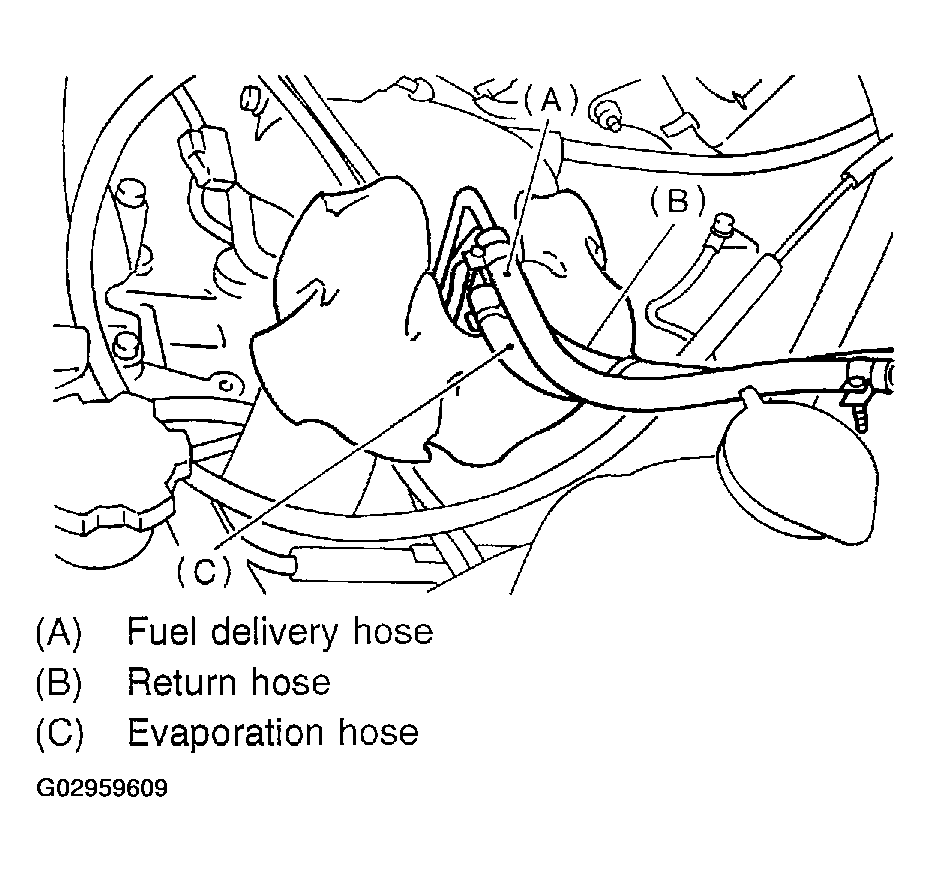 (A)

(B)

(C)

(A) Fuel delivery hose
(B) Return hose
(C) Evaporation hose

G02959609