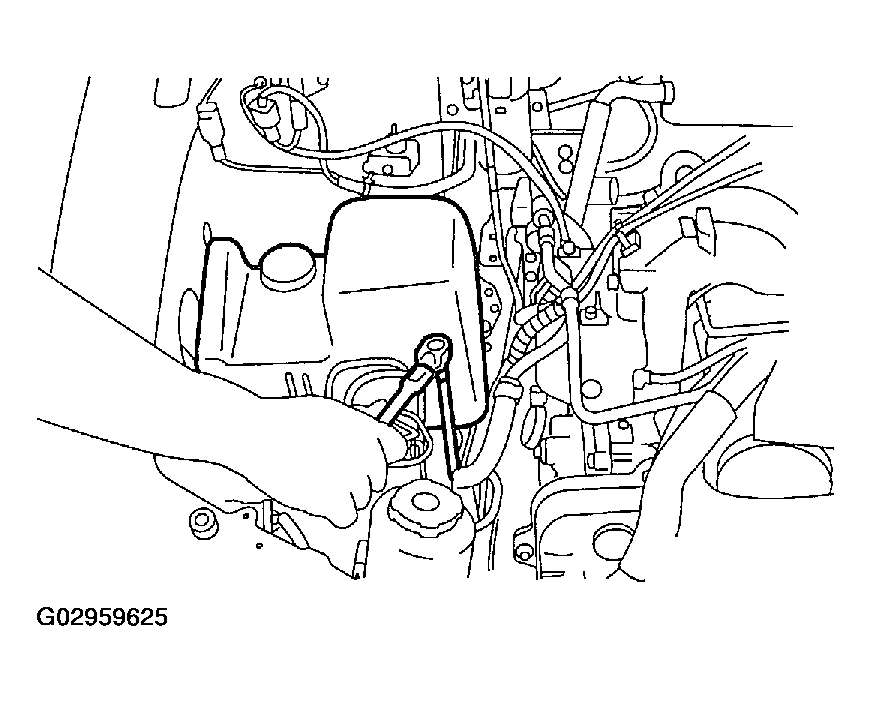 G02959625