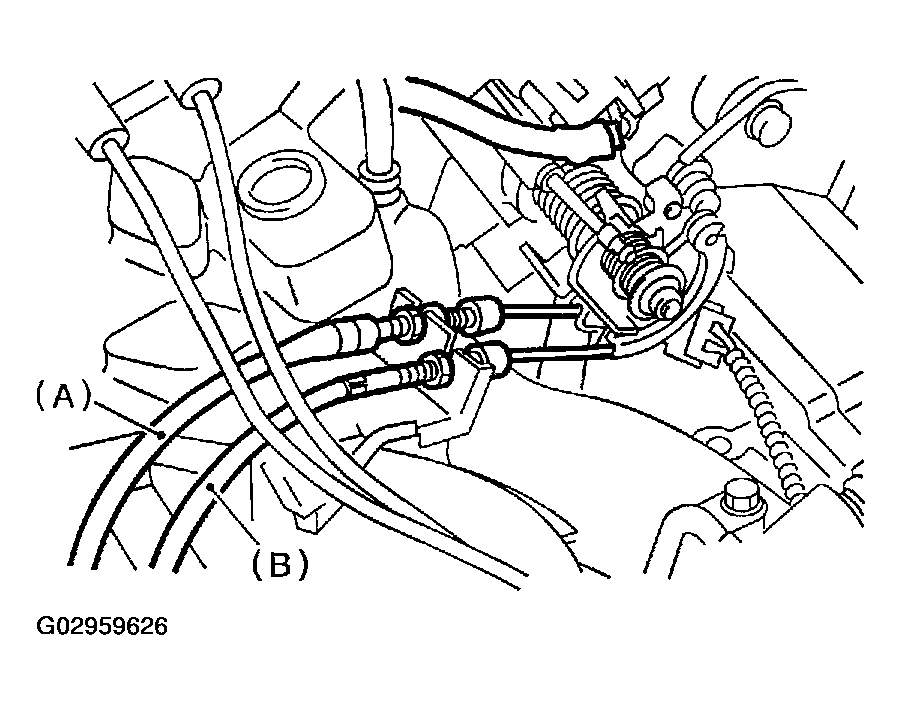 (A)

(B)

G02959626