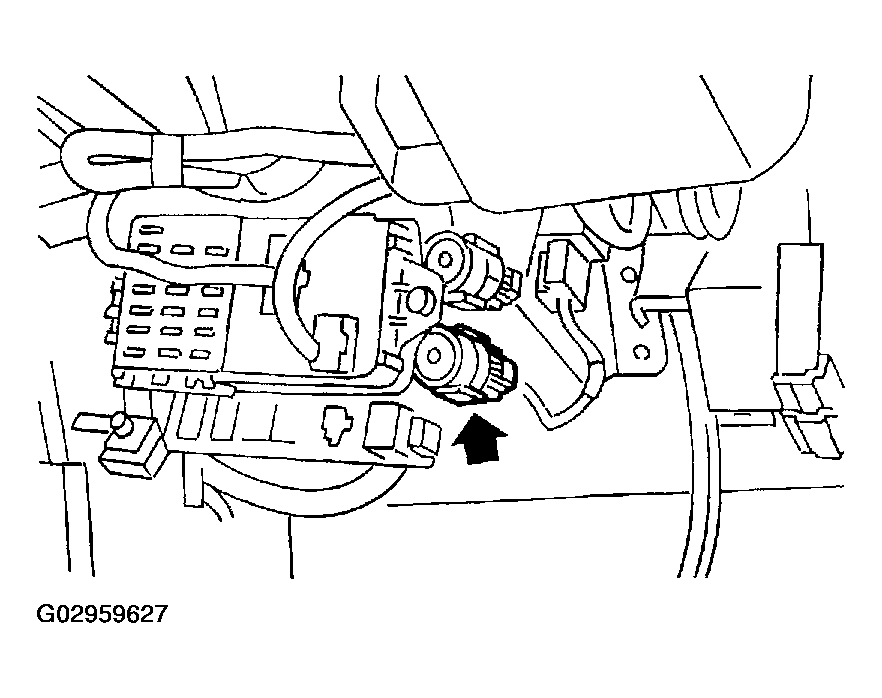 G02959627