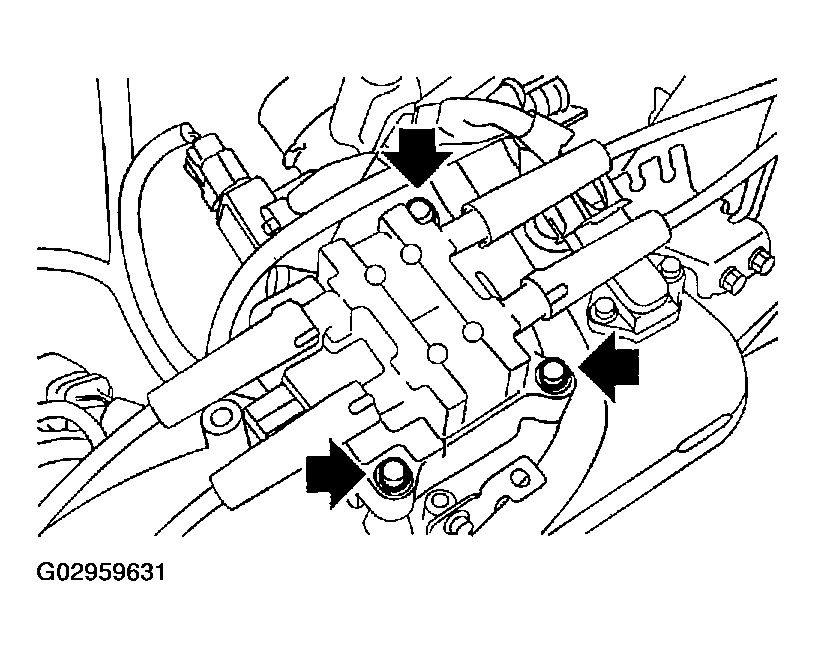 G02959631