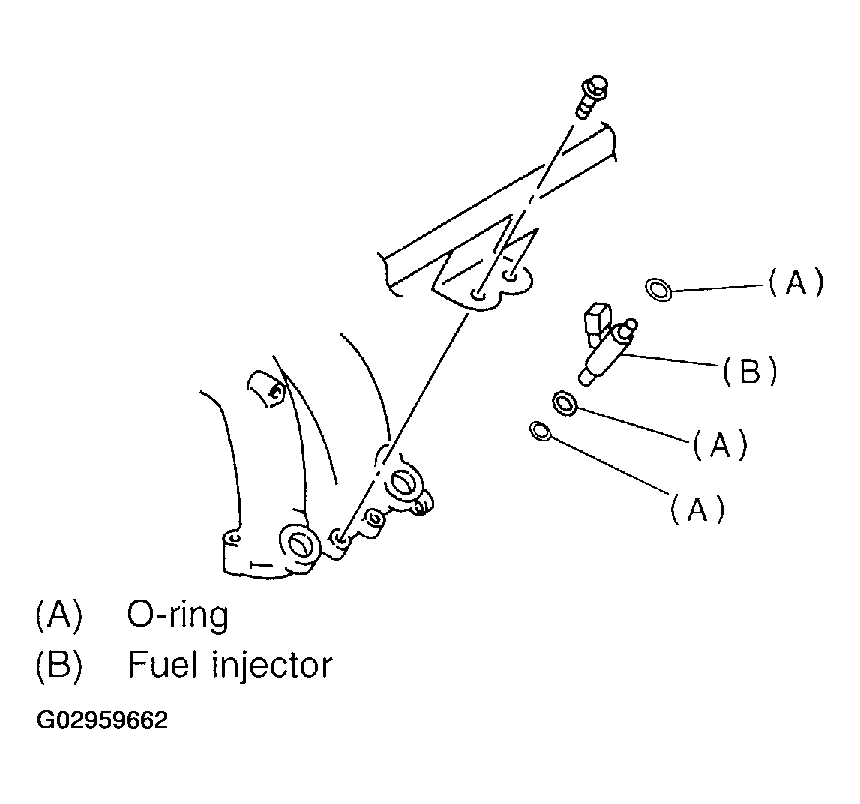 (A)
(B)
(A)
(A)

(A) O-ring
(B) Fuel injector

G02959662