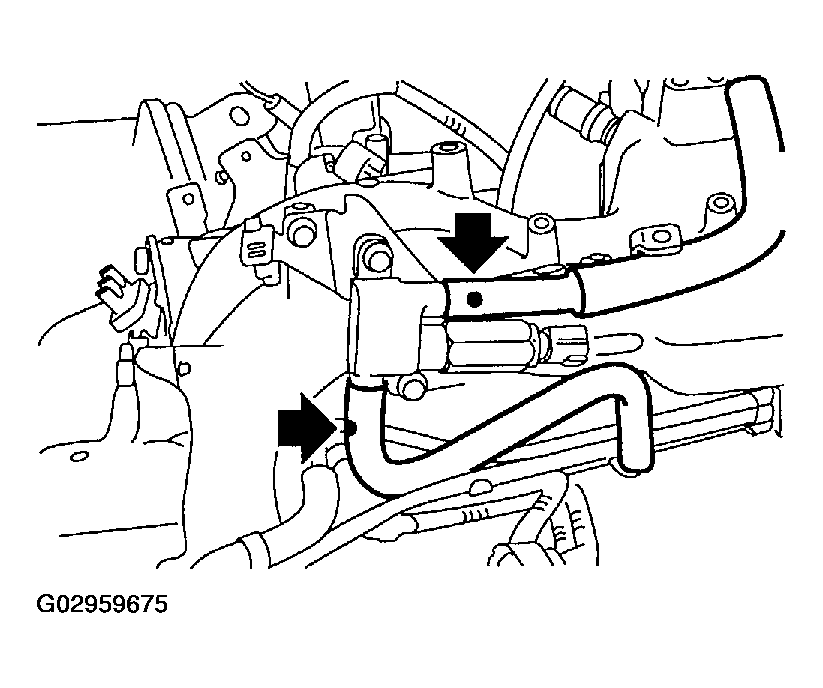 G02959675