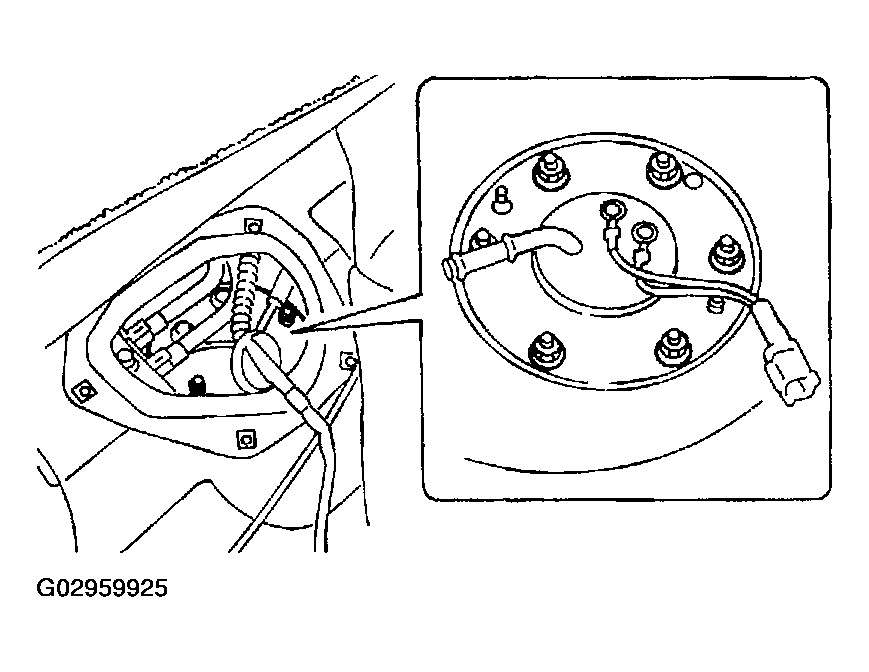 G02959925