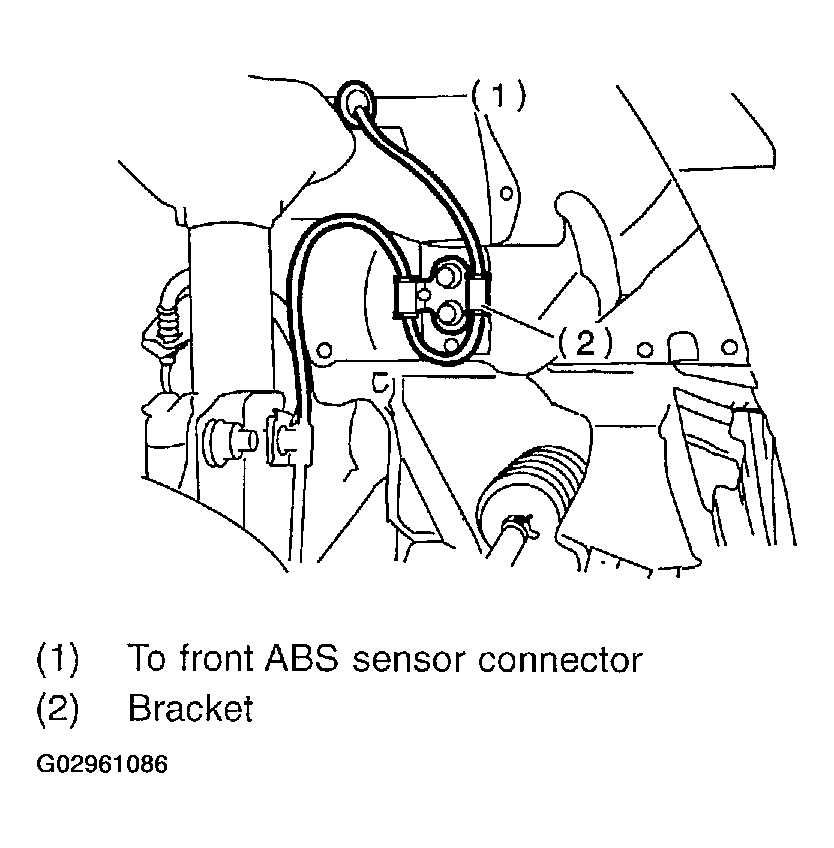 (1)

(2)

(1) To front ABS sensor connector
(2) Bracket

G02961086