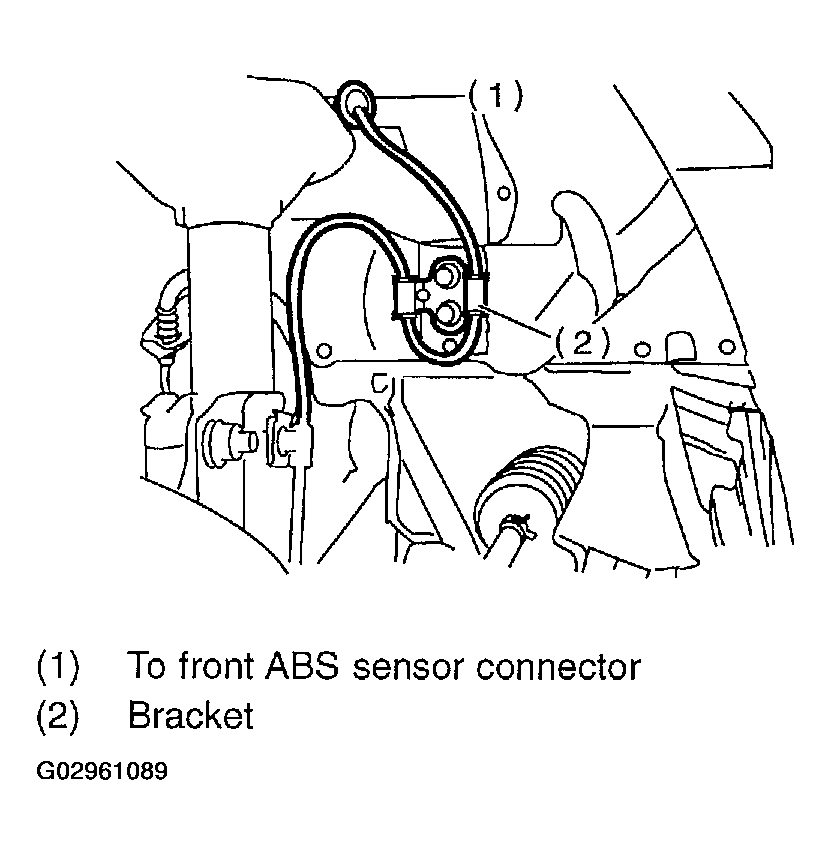 (1)

(2)

(1) To front ABS sensor connector
(2) Bracket

G02961089