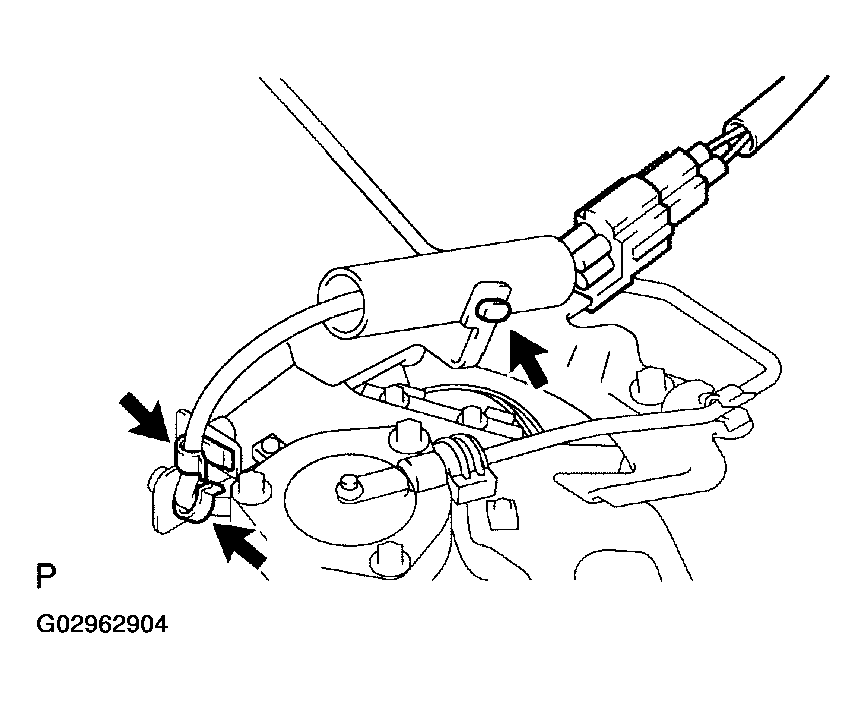 P

G02962904