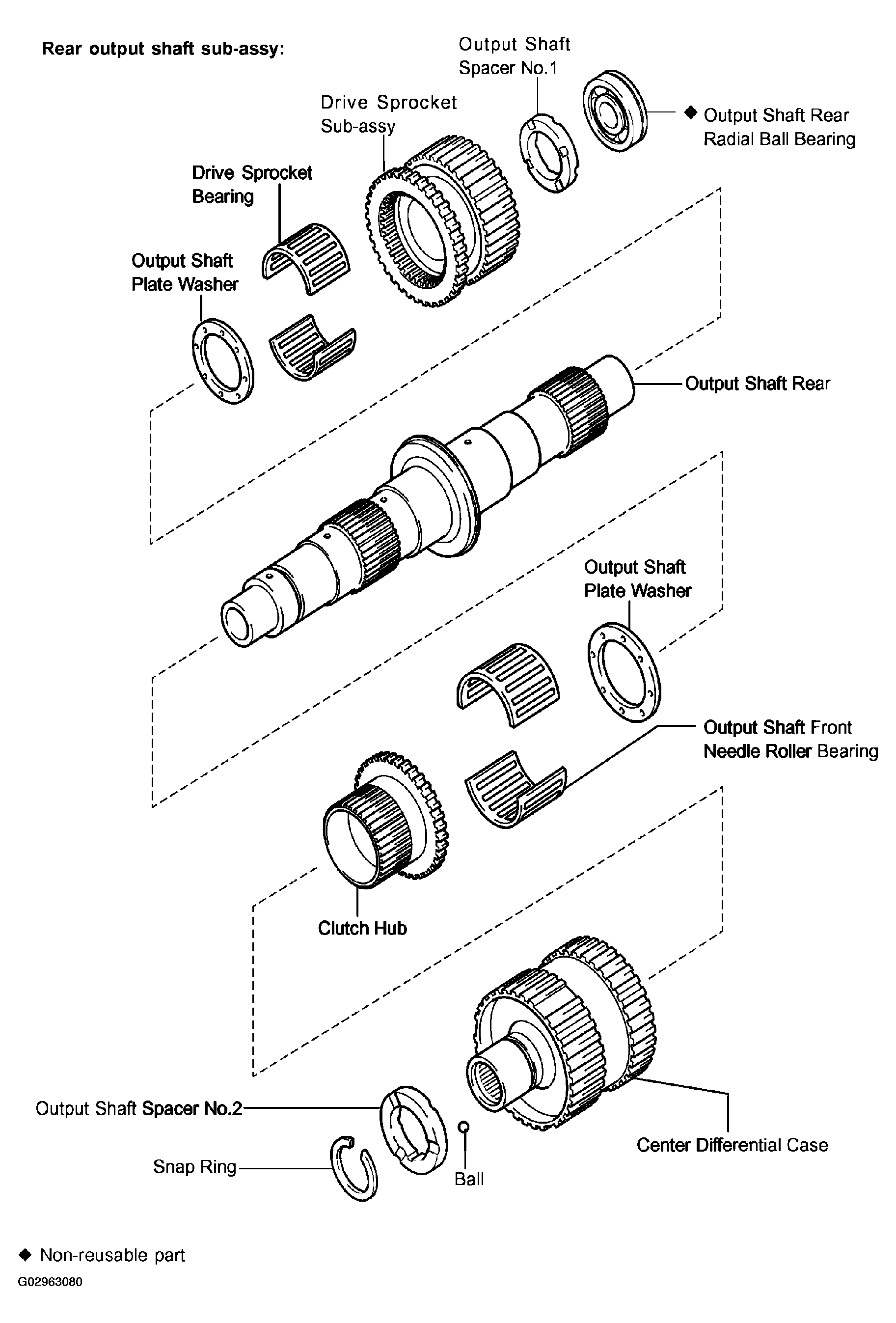 Rear output shaft sub-assy:

Output Shaft Spacer No.1

Drive Sprocket Sub-assy

◆ Output Shaft Rear Radial Ball Bearing

Drive Sprocket Bearing

Output Shaft Plate Washer

Output Shaft Rear

Output Shaft Plate Washer

Output Shaft Front Needle Roller Bearing

Clutch Hub

Output Shaft Spacer No.2

Snap Ring

Ball

Center Differential Case

◆ Non-reusable part

G02963080