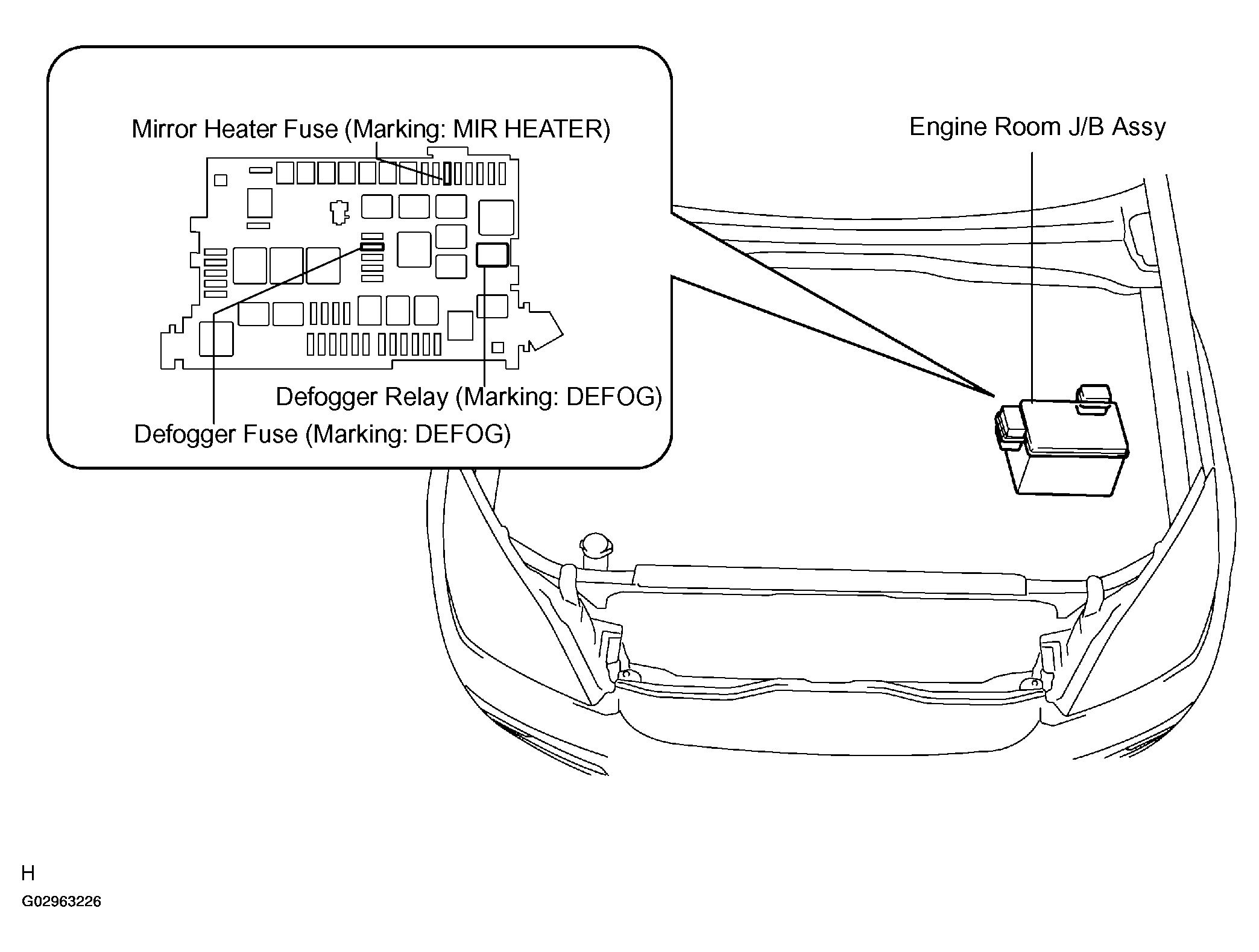 Mirror Heater Fuse (Marking: MIR HEATER)

Engine Room J/B Assy

Defogger Relay (Marking: DEFOG)

Defogger Fuse (Marking: DEFOG)

H

G02963226