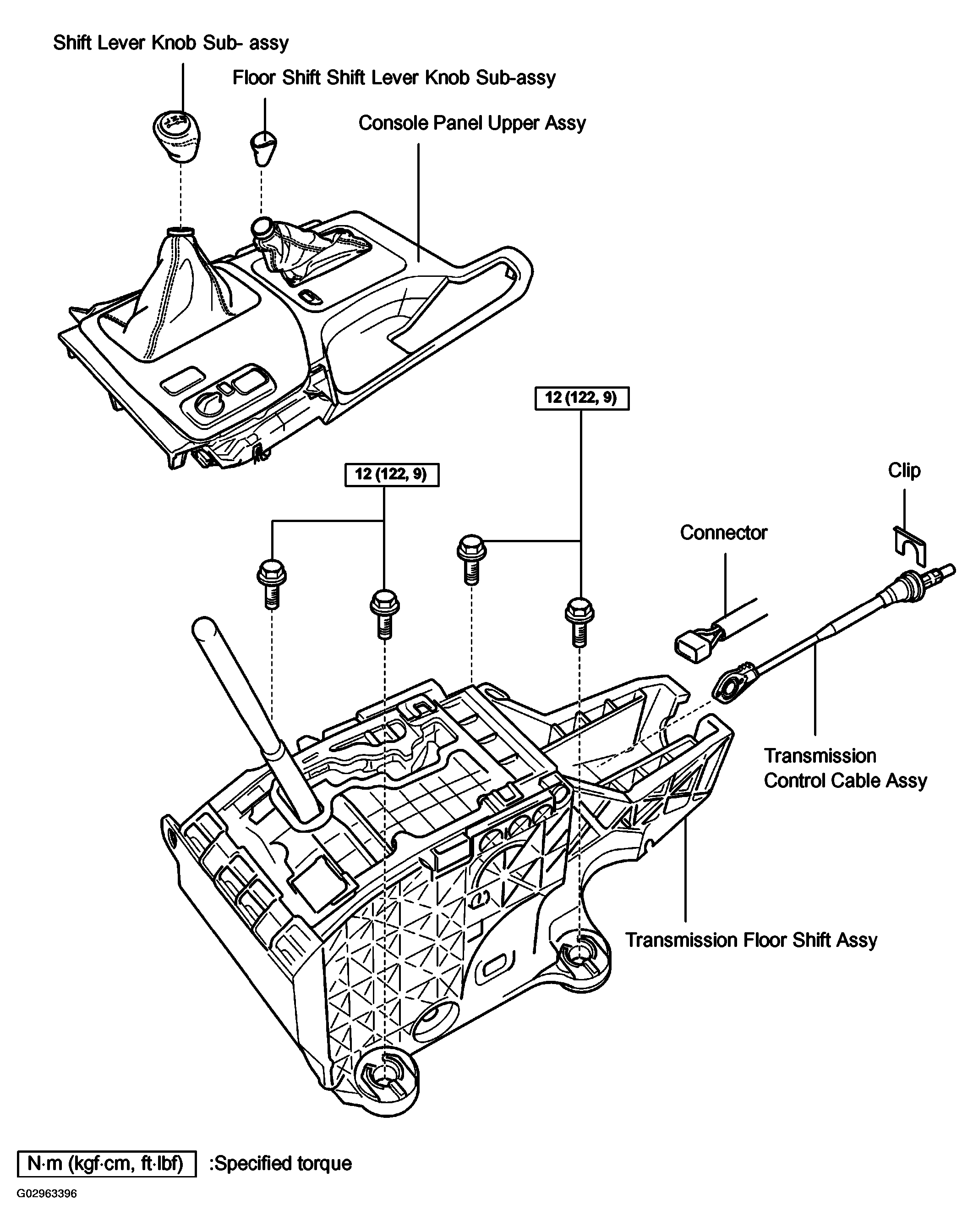 Shift Lever Knob Sub- assy

Floor Shift Shift Lever Knob Sub-assy

Console Panel Upper Assy

12 (122, 9)

12 (122, 9)

Clip

Connector

Transmission Control Cable Assy

Transmission Floor Shift Assy

N·m (kgf·cm, ft·lbf) :Specified torque

G02963396