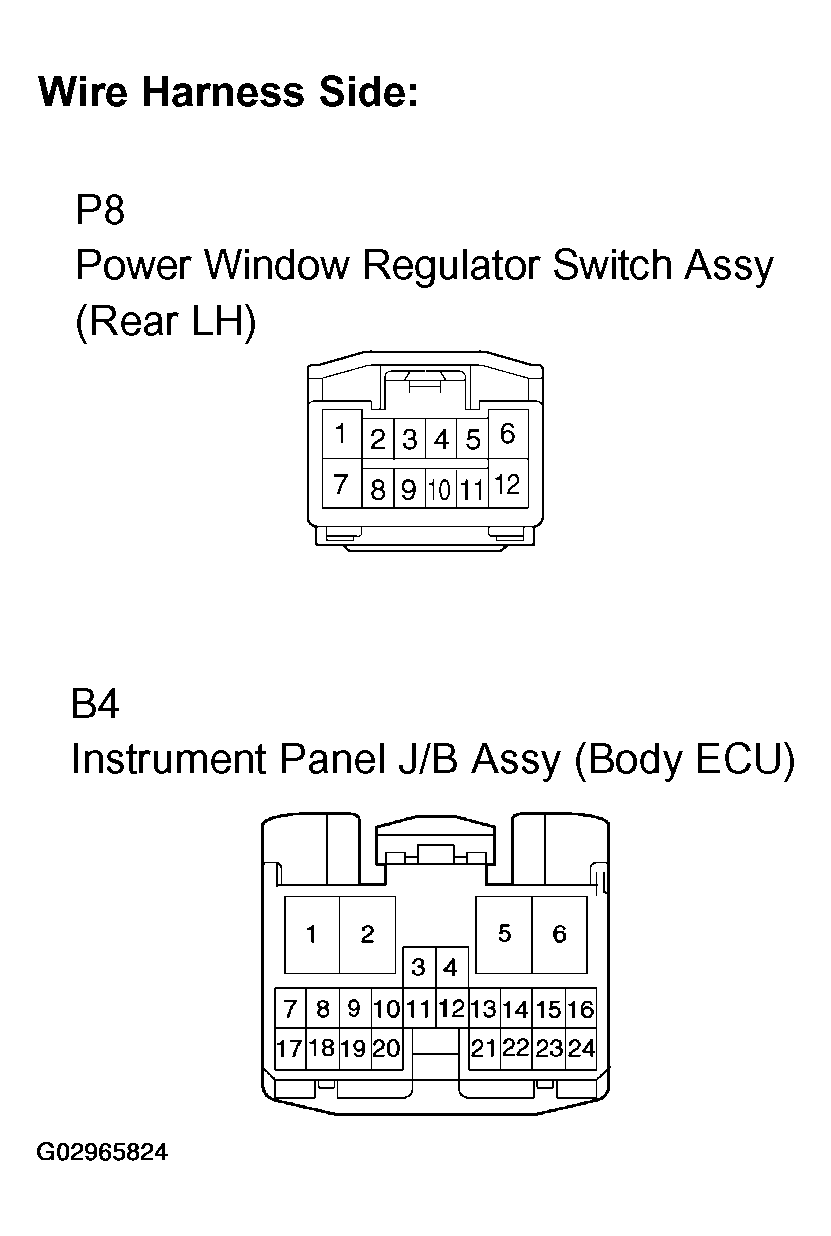 Wire Harness Side:

P8
Power Window Regulator Switch Assy (Rear LH)

1 2 3 4 5 6
7 8 9 10 11 12

B4
Instrument Panel J/B Assy (Body ECU)

1 2 5 6
3 4
7 8 9 10 11 12 13 14 15 16
17 18 19 20 21 22 23 24

G02965824