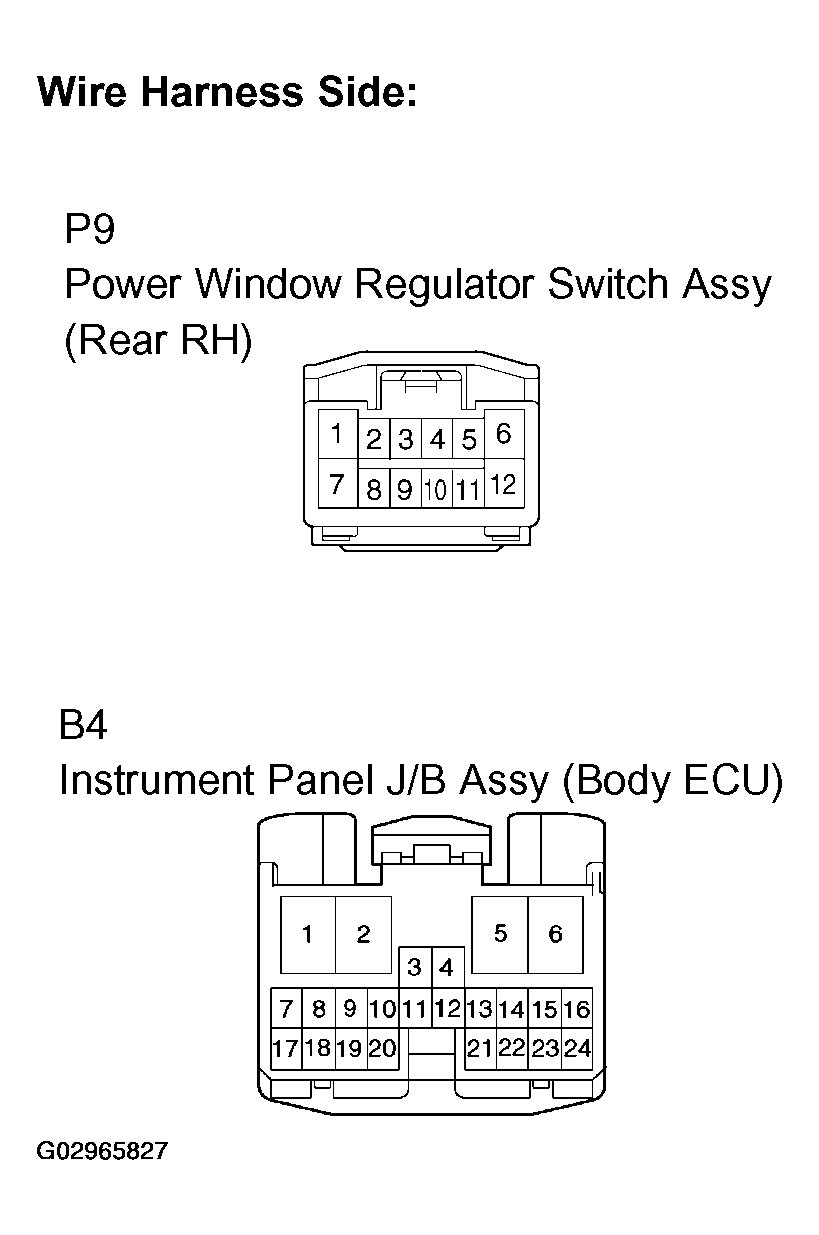 Wire Harness Side:

P9
Power Window Regulator Switch Assy (Rear RH)

1 2 3 4 5 6
7 8 9 10 11 12

B4
Instrument Panel J/B Assy (Body ECU)

1 2 5 6
3 4
7 8 9 10 11 12 13 14 15 16
17 18 19 20 21 22 23 24

G02965827