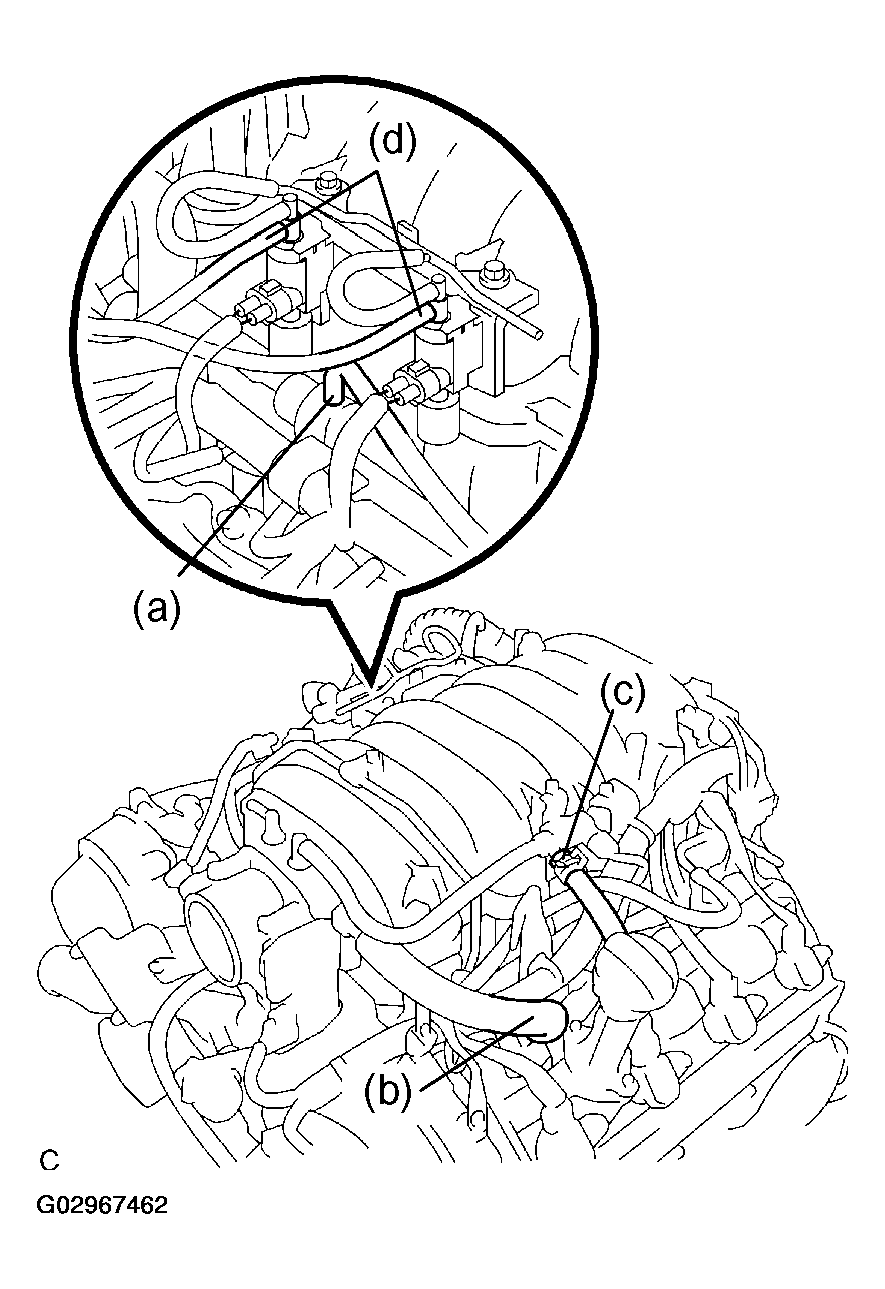 (d)

(a)

(c)

(b)

C

G02967462